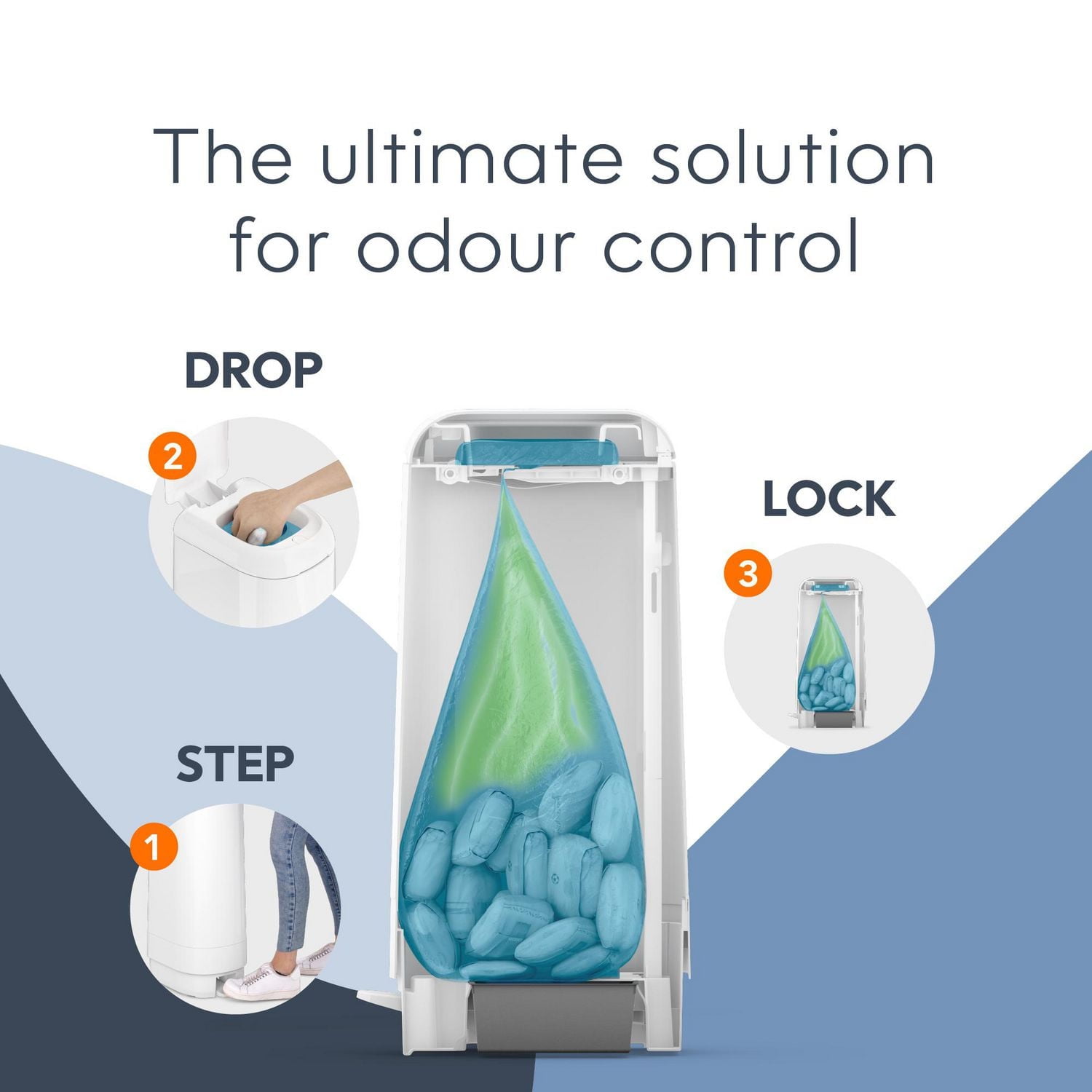 The ultimate solution for odour control

DROP

2

LOCK

3

STEP

1