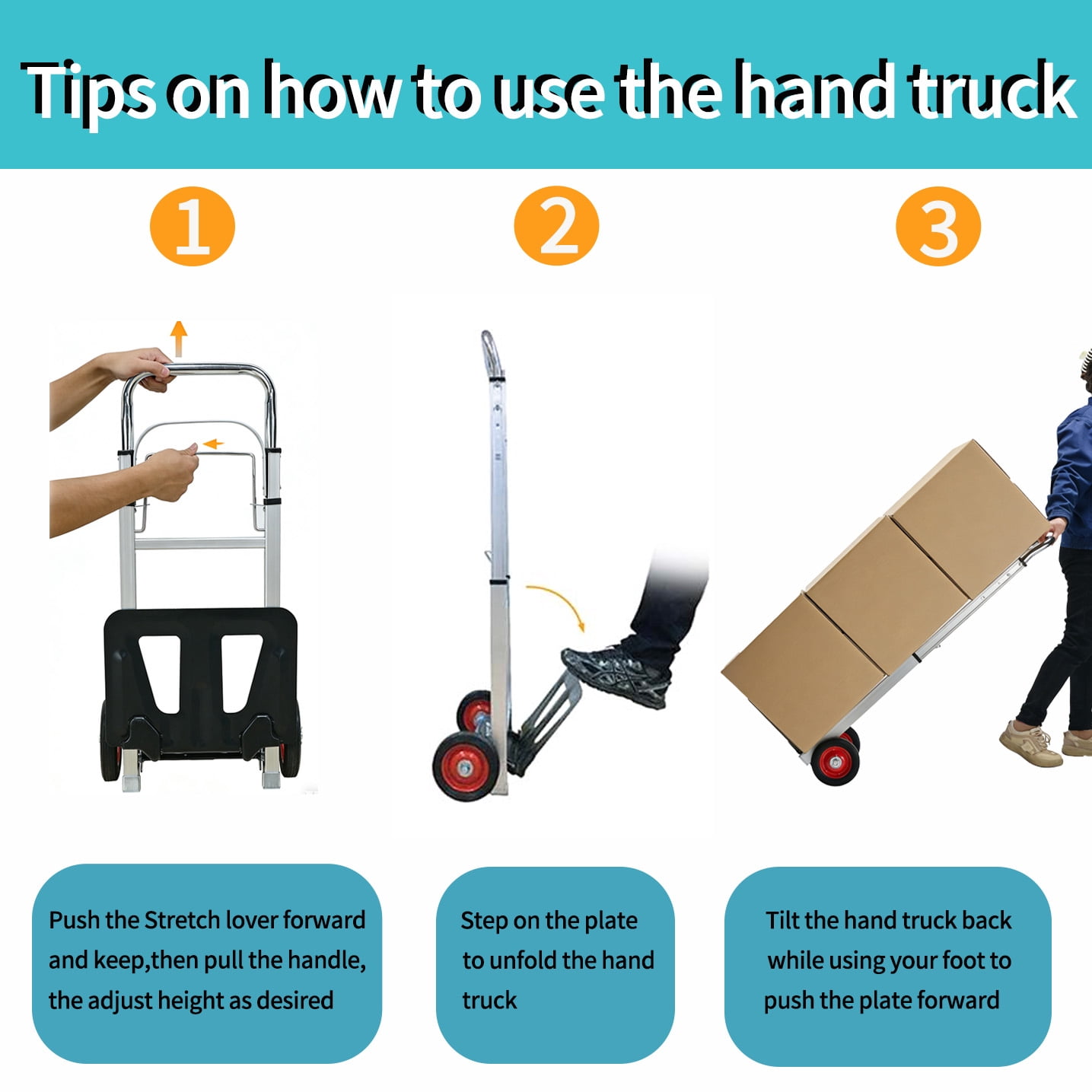 Tips on how to use the hand truck

1

2

3

Push the Stretch lover forward and keep,then pull the handle, the adjust height as desired

Step on the plate to unfold the hand truck

Tilt the hand truck back while using your foot to push the plate forward