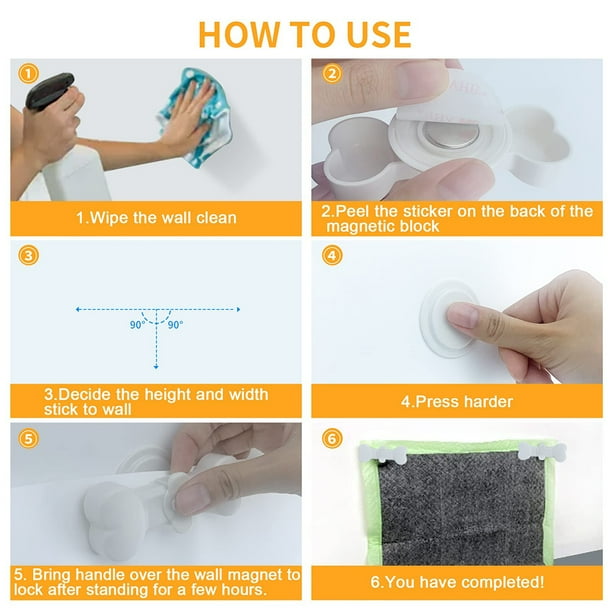 HOW TO USE

①

1.Wipe the wall clean

②

2.Peel the sticker on the back of the magnetic block

③

90° 90°

3.Decide the height and width stick to wall

④

4.Press harder

⑤

5. Bring handle over the wall magnet to lock after standing for a few hours.

⑥

6.You have completed!