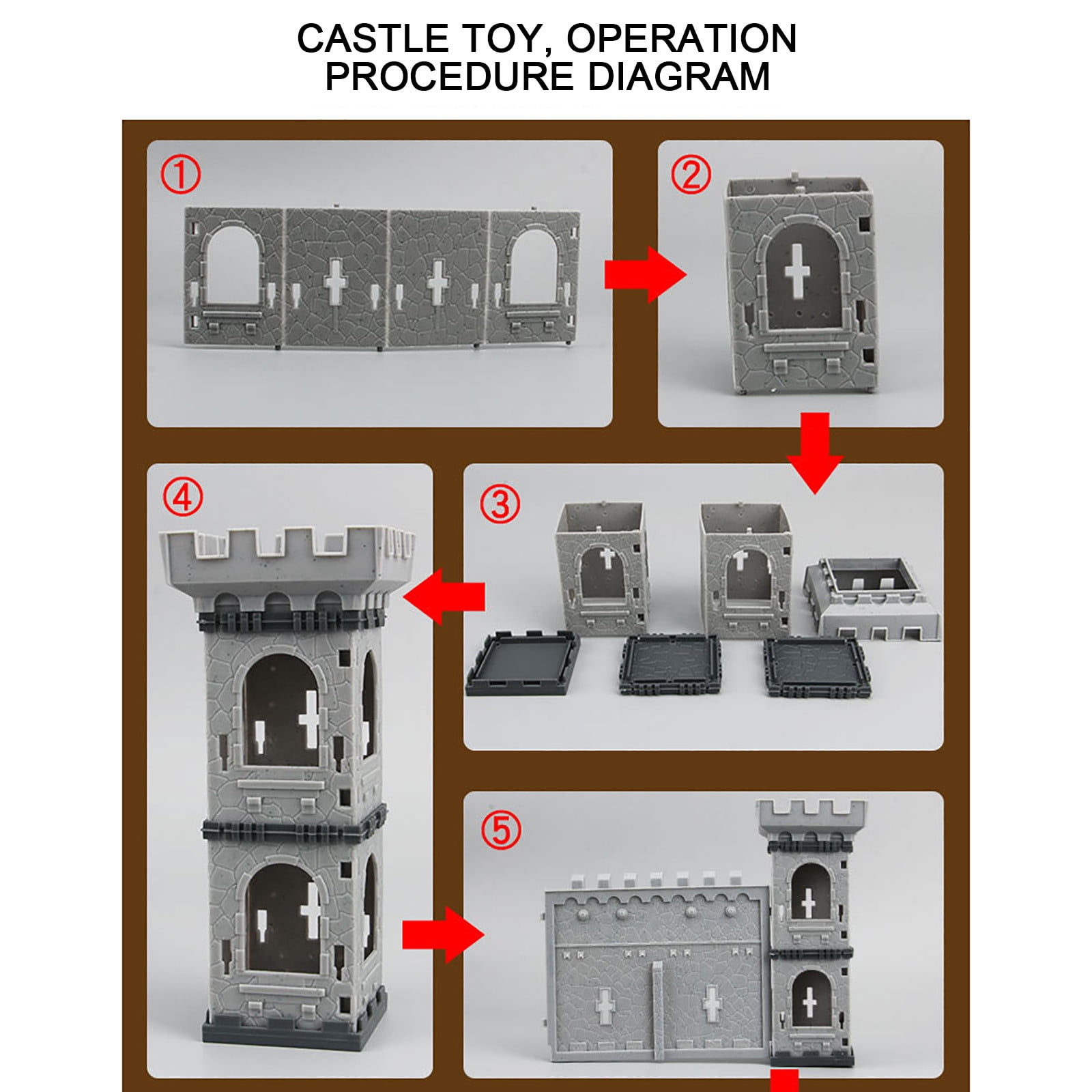 CASTLE TOY, OPERATION PROCEDURE DIAGRAM

①

②

④

③

⑤