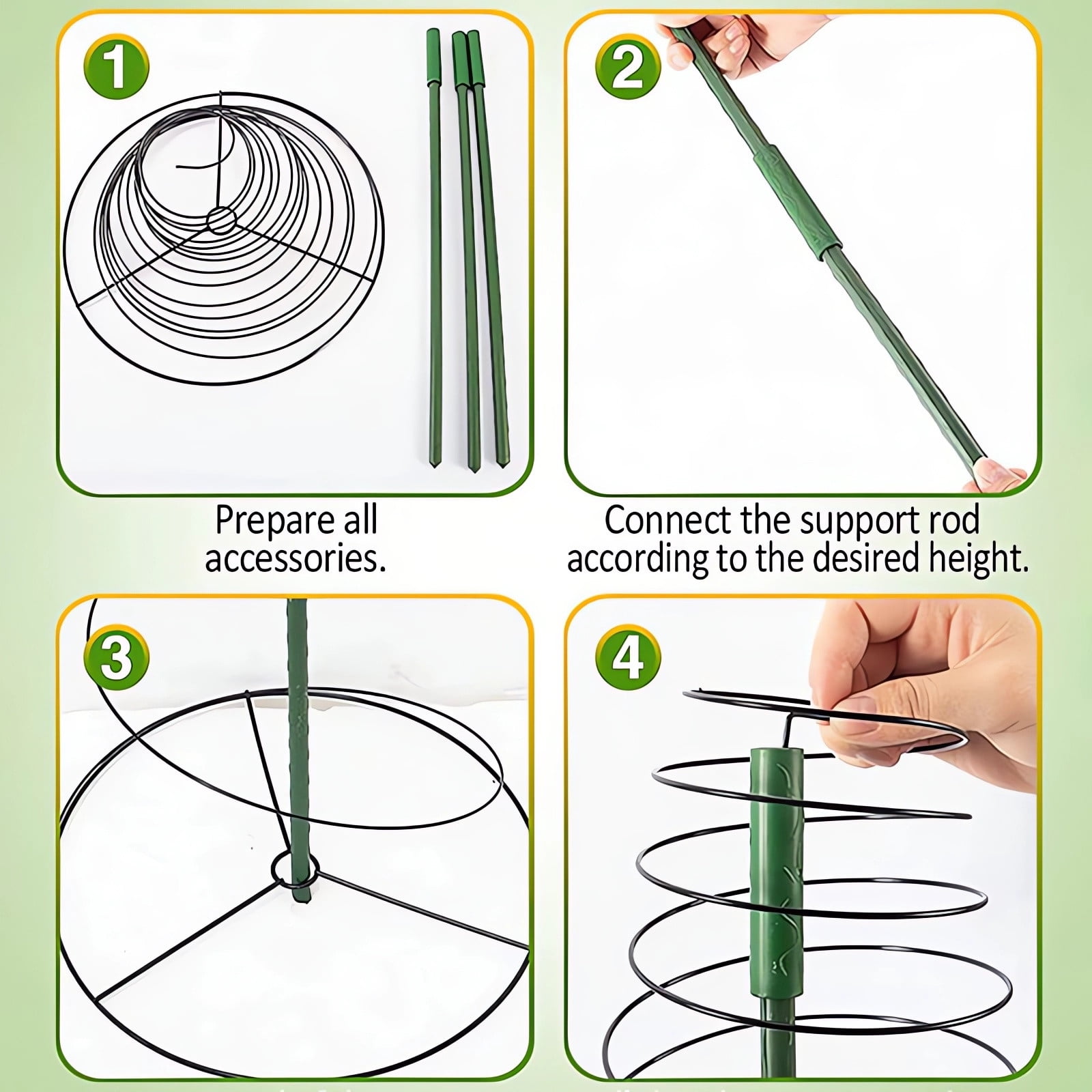 1

Prepare all accessories.

2

Connect the support rod according to the desired height.

3

4