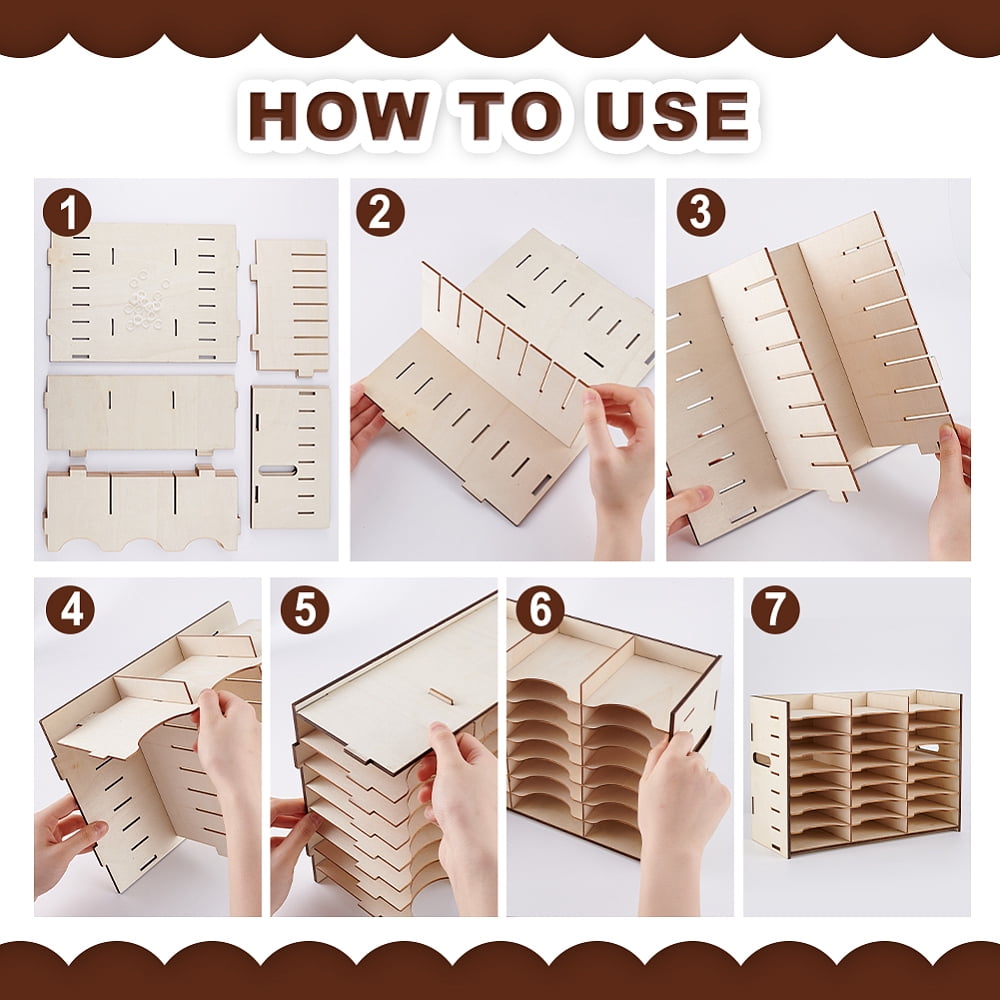 HOW TO USE

1

2

3

4

5

6

7