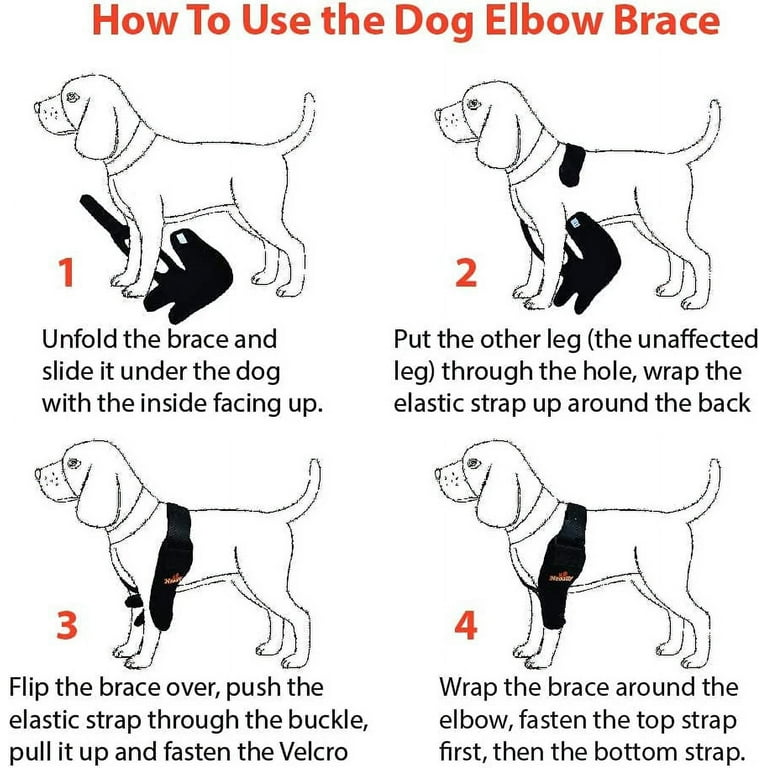 How To Use the Dog Elbow Brace

1

Unfold the brace and slide it under the dog with the inside facing up.

2

Put the other leg (the unaffected leg) through the hole, wrap the elastic strap up around the back

3

Flip the brace over, push the elastic strap through the buckle, pull it up and fasten the Velcro

4

Wrap the brace around the elbow, fasten the top strap first, then the bottom strap.