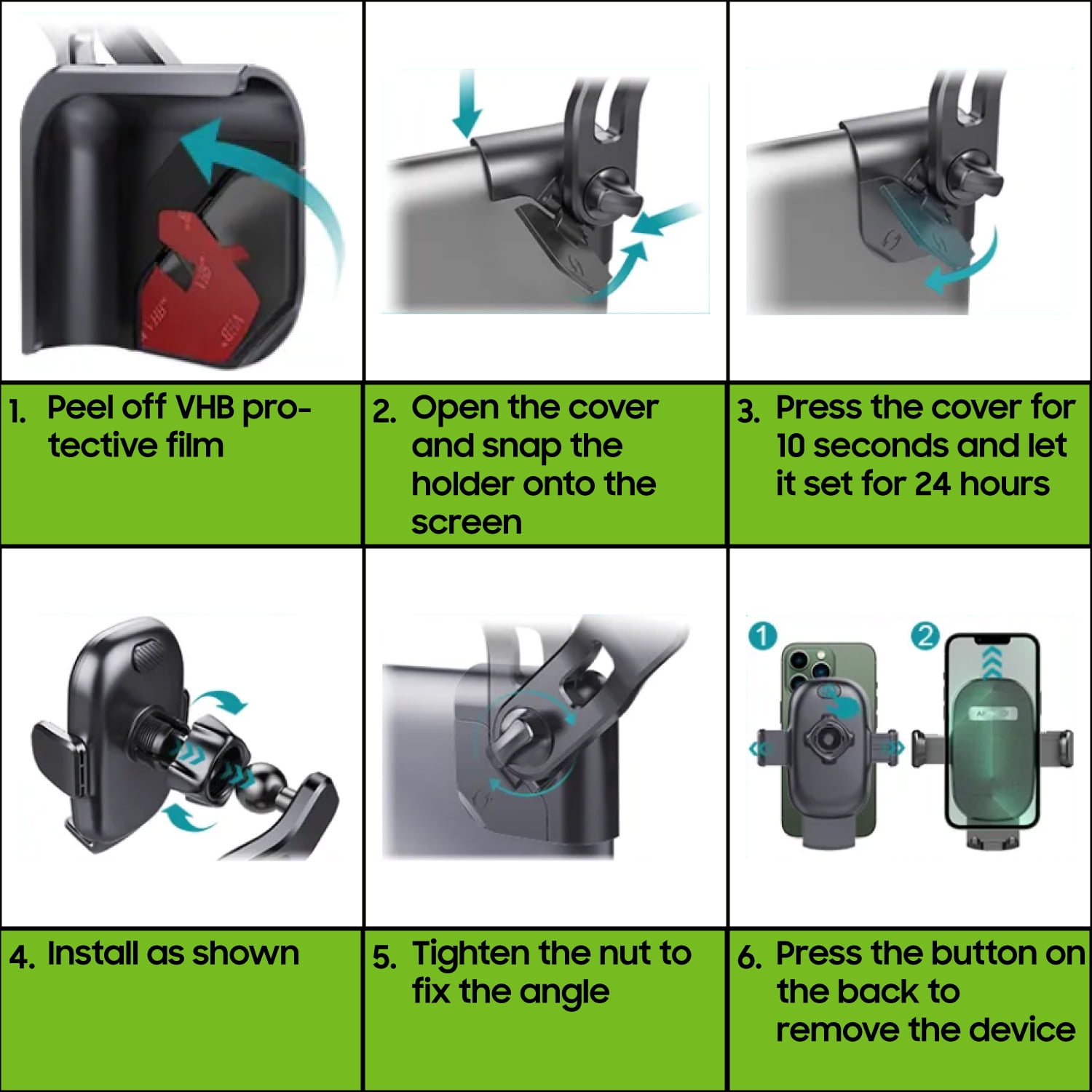 1. Peel off VHB protective film

2. Open the cover and snap the holder onto the screen

3. Press the cover for 10 seconds and let it set for 24 hours

1

2

4. Install as shown

5. Tighten the nut to fix the angle

6. Press the button on the back to remove the device