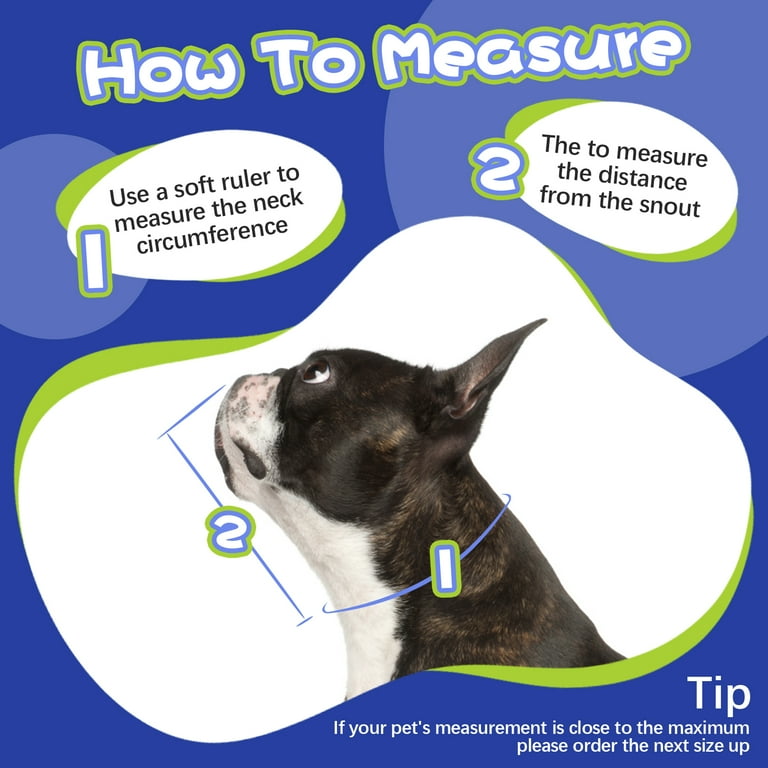 How To Measure

1
Use a soft ruler to measure the neck circumference

2
The to measure the distance from the snout

2

1

Tip
If your pet's measurement is close to the maximum please order the next size up