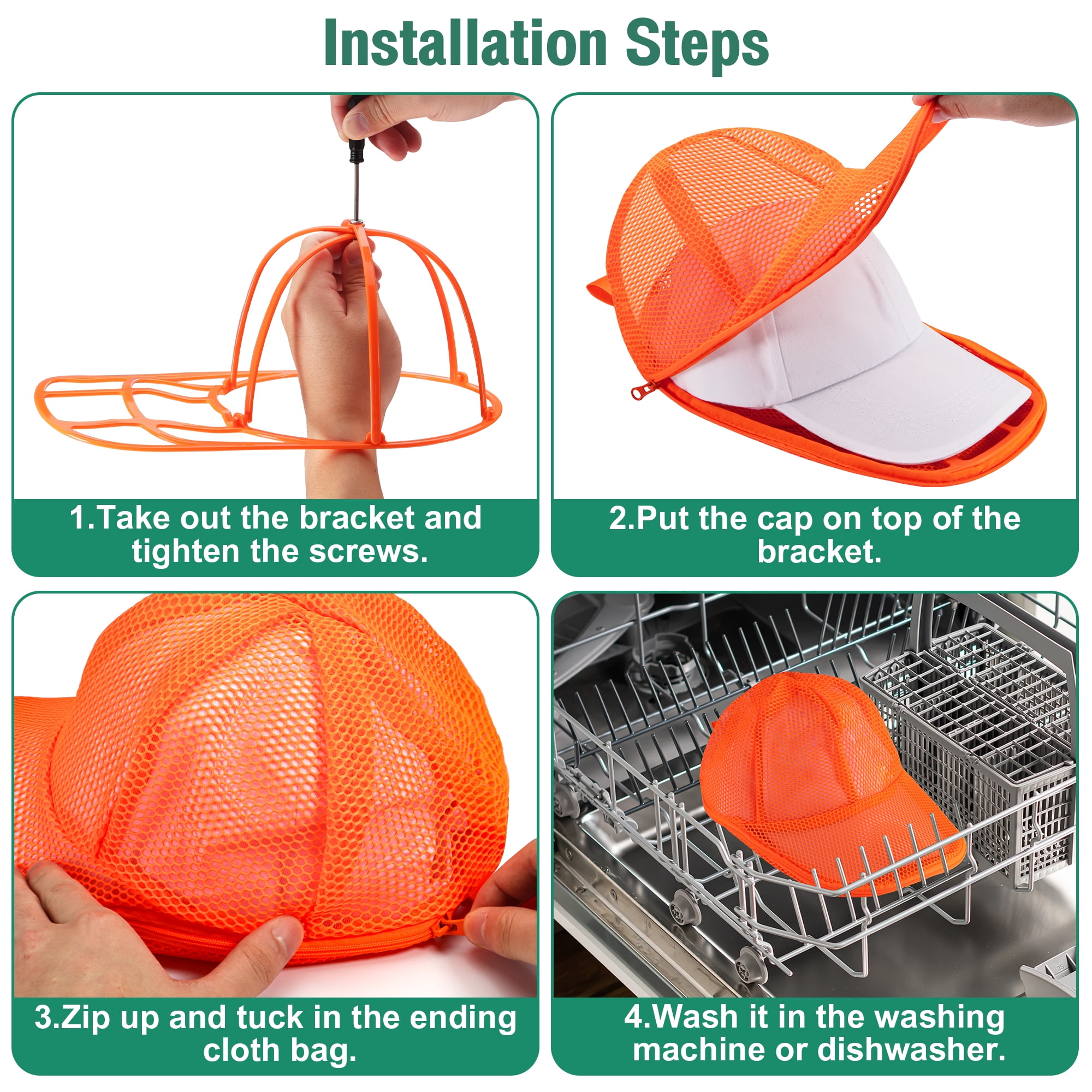 Installation Steps

1.Take out the bracket and tighten the screws.

2.Put the cap on top of the bracket.

3.Zip up and tuck in the ending cloth bag.

4.Wash it in the washing machine or dishwasher.