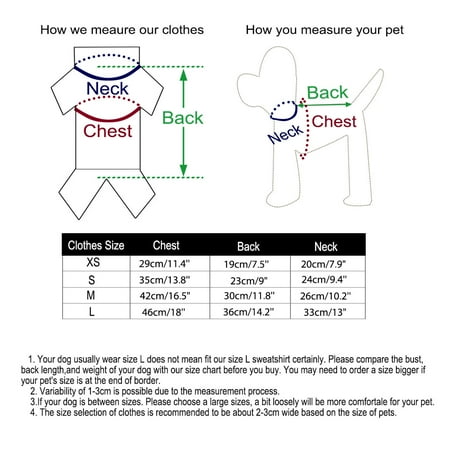 How we meaure our clothes

Neck

Chest

Back

How you measure your pet

Back

Chest

Neck

| Clothes Size | Chest | Back | Neck |
|---|---|---|---|
| XS | 29cm/11.4" | 19cm/7.5" | 20cm/7.9" |
| S | 35cm/13.8" | 23cm/9" | 24cm/9.4" |
| M | 42cm/16.5" | 30cm/11.8" | 26cm/10.2" |
| L | 46cm/18" | 36cm/14.2" | 33cm/13" |

1. Your dog usually wear size L does not mean fit our size L sweatshirt certainly. Please compare the bust, back length,and weight of your dog with our size chart before you buy. You may need to order a size bigger if your pet's size is at the end of border.
2. Variability of 1-3cm is possible due to the measurement process.
3.If your dog is between sizes. Please choose a large sizes, a bit loosely will be more comfortale for your pet.
4. The size selection of clothes is recommended to be about 2-3cm wide based on the size of pets.