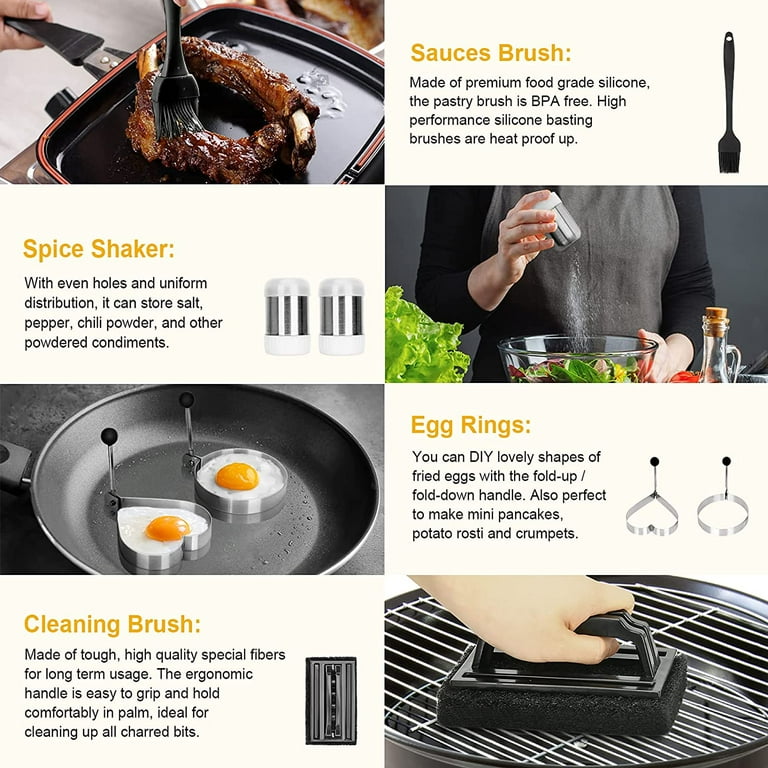 Sauces Brush:

Made of premium food grade silicone, the pastry brush is BPA free. High performance silicone basting brushes are heat proof up.

Spice Shaker:

With even holes and uniform distribution, it can store salt, pepper, chili powder, and other powdered condiments.

Egg Rings:

You can DIY lovely shapes of fried eggs with the fold-up / fold-down handle. Also perfect to make mini pancakes, potato rosti and crumpets.

Cleaning Brush:

Made of tough, high quality special fibers for long term usage. The ergonomic handle is easy to grip and hold comfortably in palm, ideal for cleaning up all charred bits.