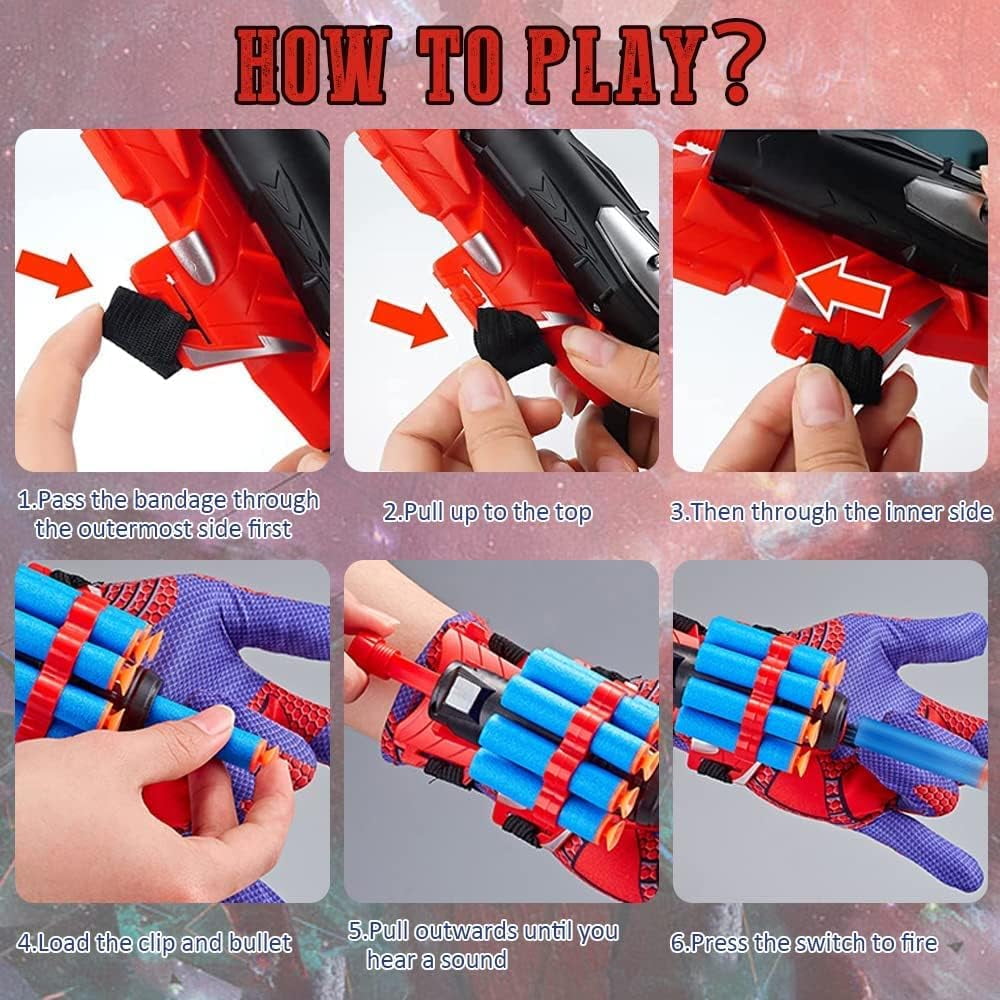 HOW TO PLAY?

1.Pass the bandage through the outermost side first

2.Pull up to the top

3.Then through the inner side

4.Load the clip and bullet

5.Pull outwards until you hear a sound

6.Press the switch to fire