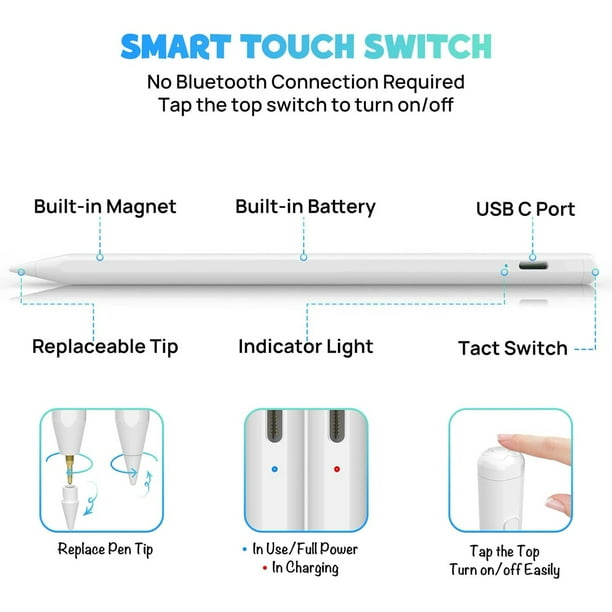 SMART TOUCH SWITCH
No Bluetooth Connection Required
Tap the top switch to turn on/off

Built-in Magnet
Built-in Battery
USB C Port

Replaceable Tip
Indicator Light
Tact Switch

Replace Pen Tip

• In Use/Full Power
• In Charging

Tap the Top
Turn on/off Easily