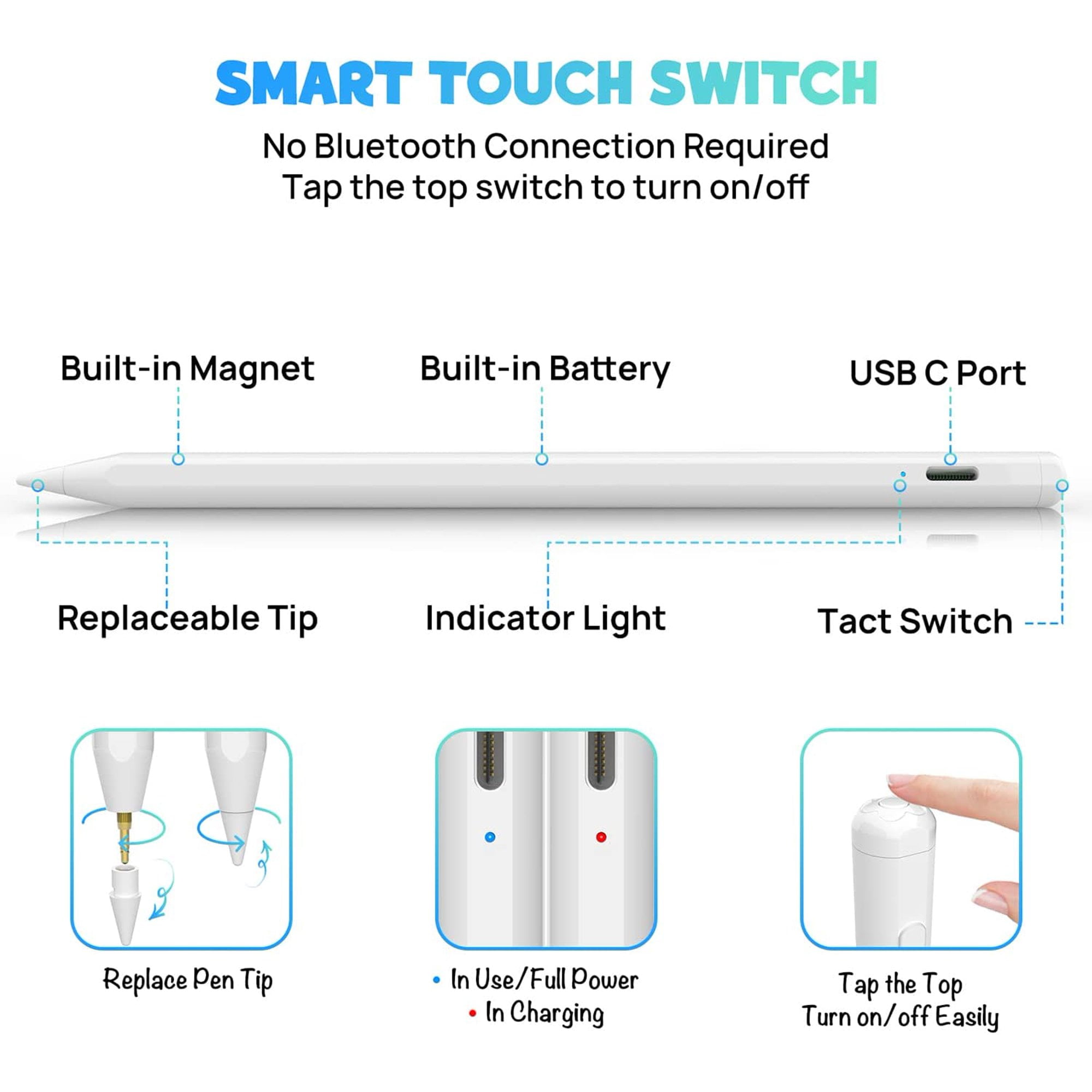 SMART TOUCH SWITCH

No Bluetooth Connection Required
Tap the top switch to turn on/off

Built-in Magnet

Built-in Battery

USB C Port

Replaceable Tip

Indicator Light

Tact Switch

Replace Pen Tip

• In Use/Full Power
• In Charging

Tap the Top
Turn on/off Easily