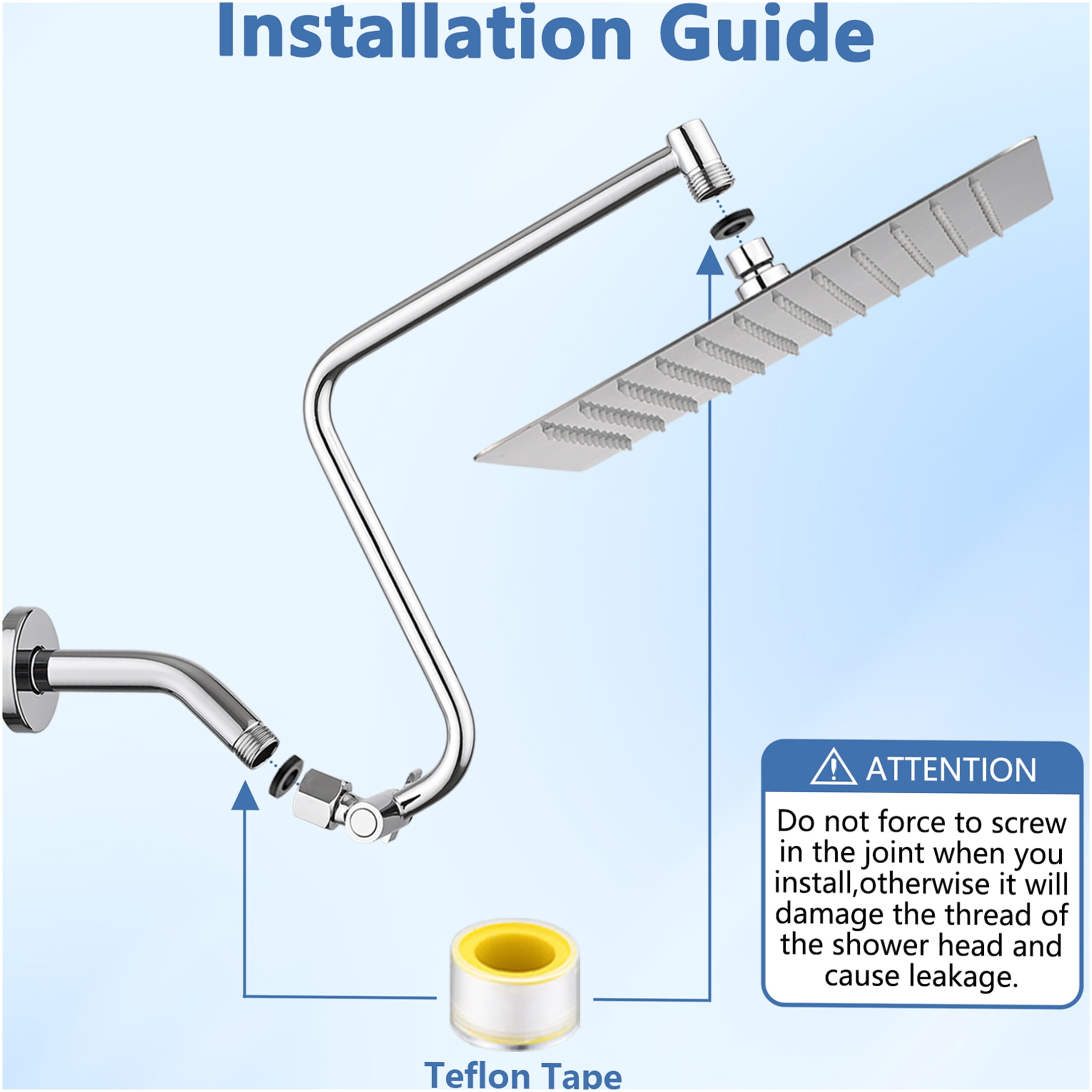 Installation Guide

ATTENTION

Do not force to screw in the joint when you install,otherwise it will damage the thread of the shower head and cause leakage.

Teflon Tape