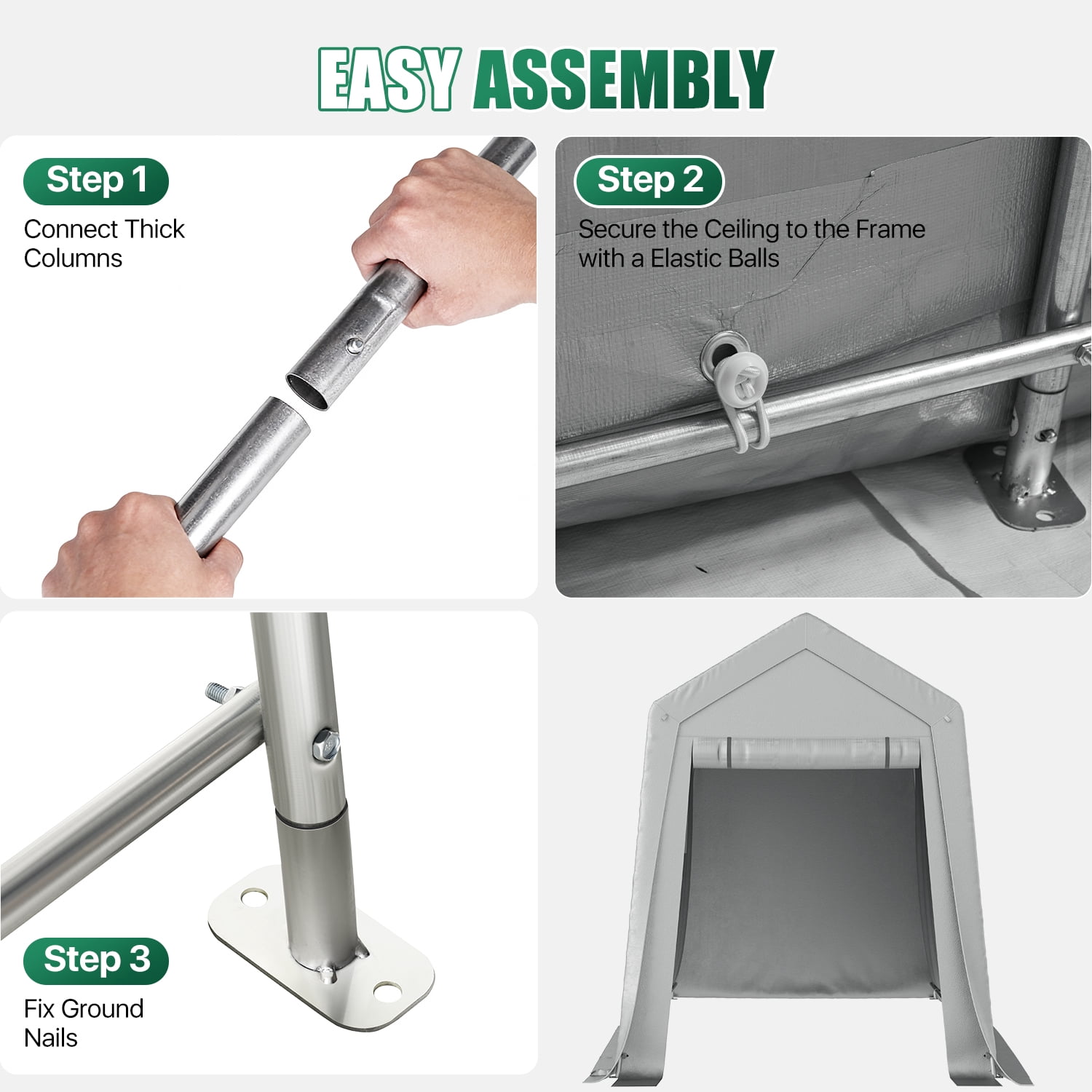 EASY ASSEMBLY

Step 1
Connect Thick Columns

Step 2
Secure the Ceiling to the Frame with a Elastic Balls

Step 3
Fix Ground Nails