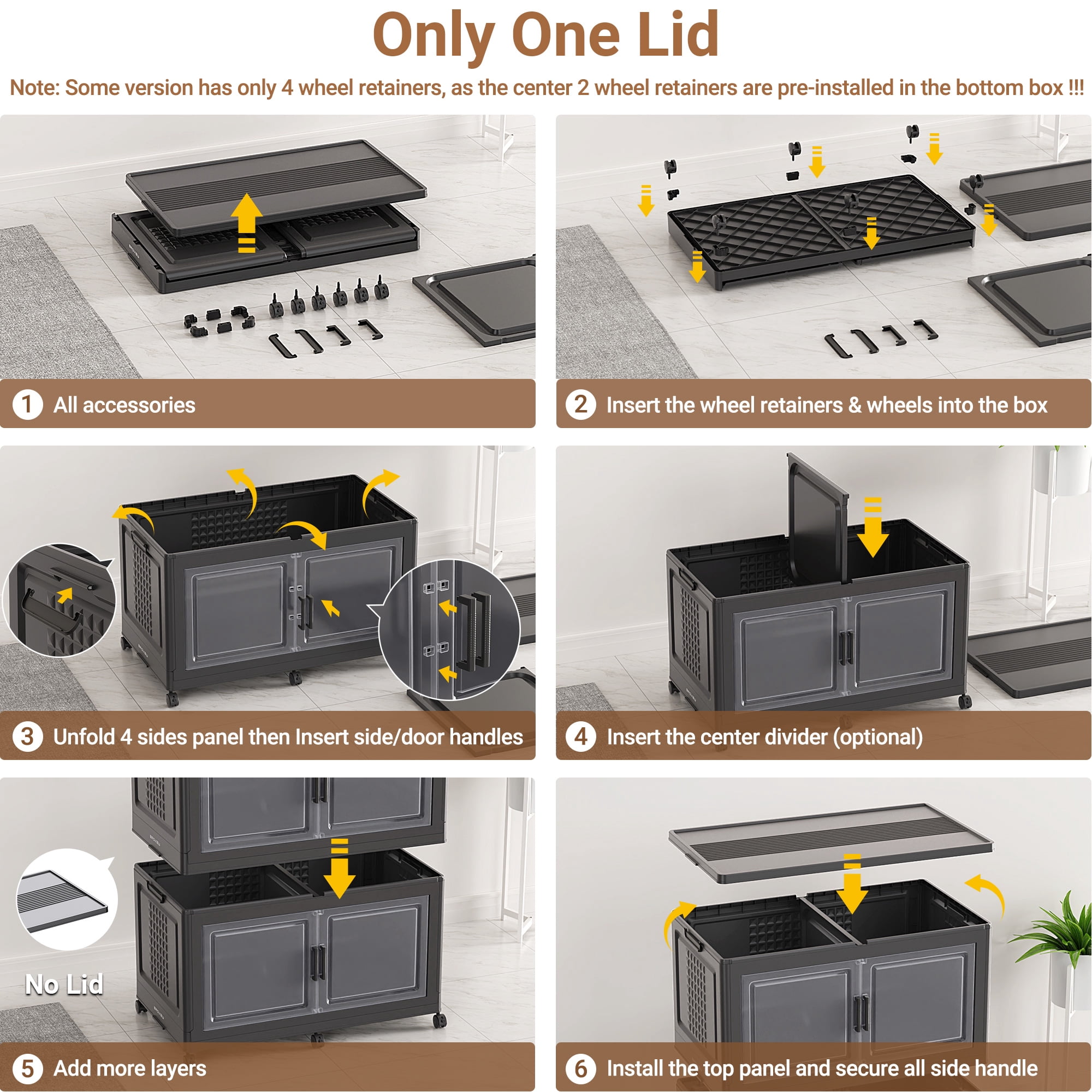 Only One Lid

Note: Some version has only 4 wheel retainers, as the center 2 wheel retainers are pre-installed in the bottom box !!!

1 All accessories

2 Insert the wheel retainers & wheels into the box

3 Unfold 4 sides panel then Insert side/door handles

4 Insert the center divider (optional)

No Lid

5 Add more layers

6 Install the top panel and secure all side handle