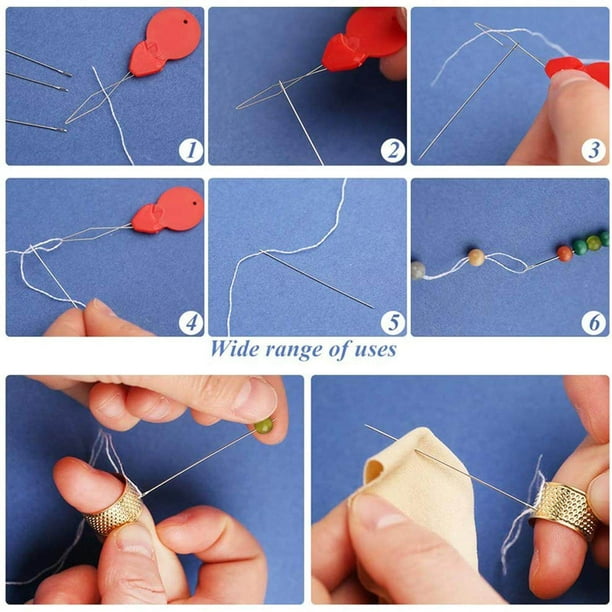 1
2
3
4
5
6
Wide range of uses