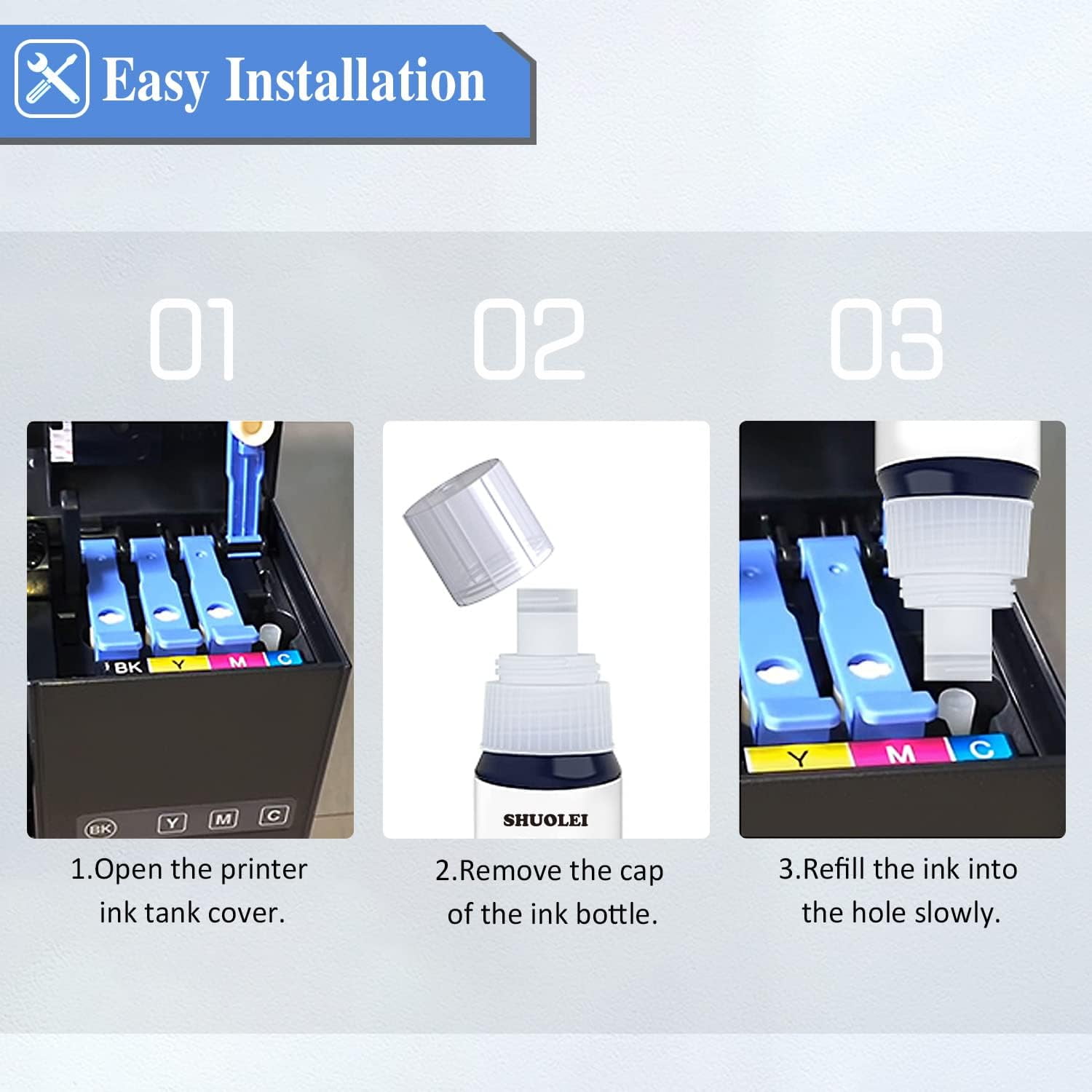 Easy Installation

01

BK Y M C

BK Y M C

1.Open the printer ink tank cover.

02

SHUOLEI

2.Remove the cap of the ink bottle.

03

Y M C

3.Refill the ink into the hole slowly.