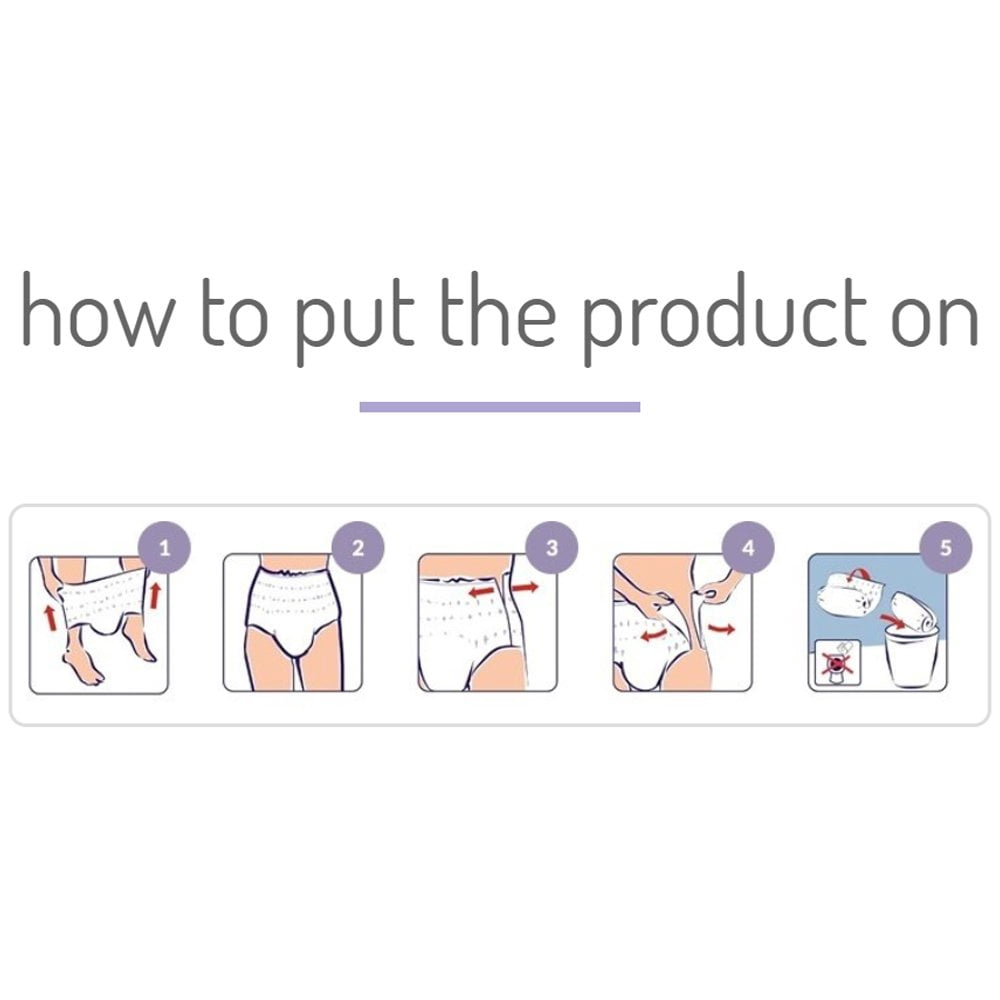 how to put the product on

1

2

3

4

5