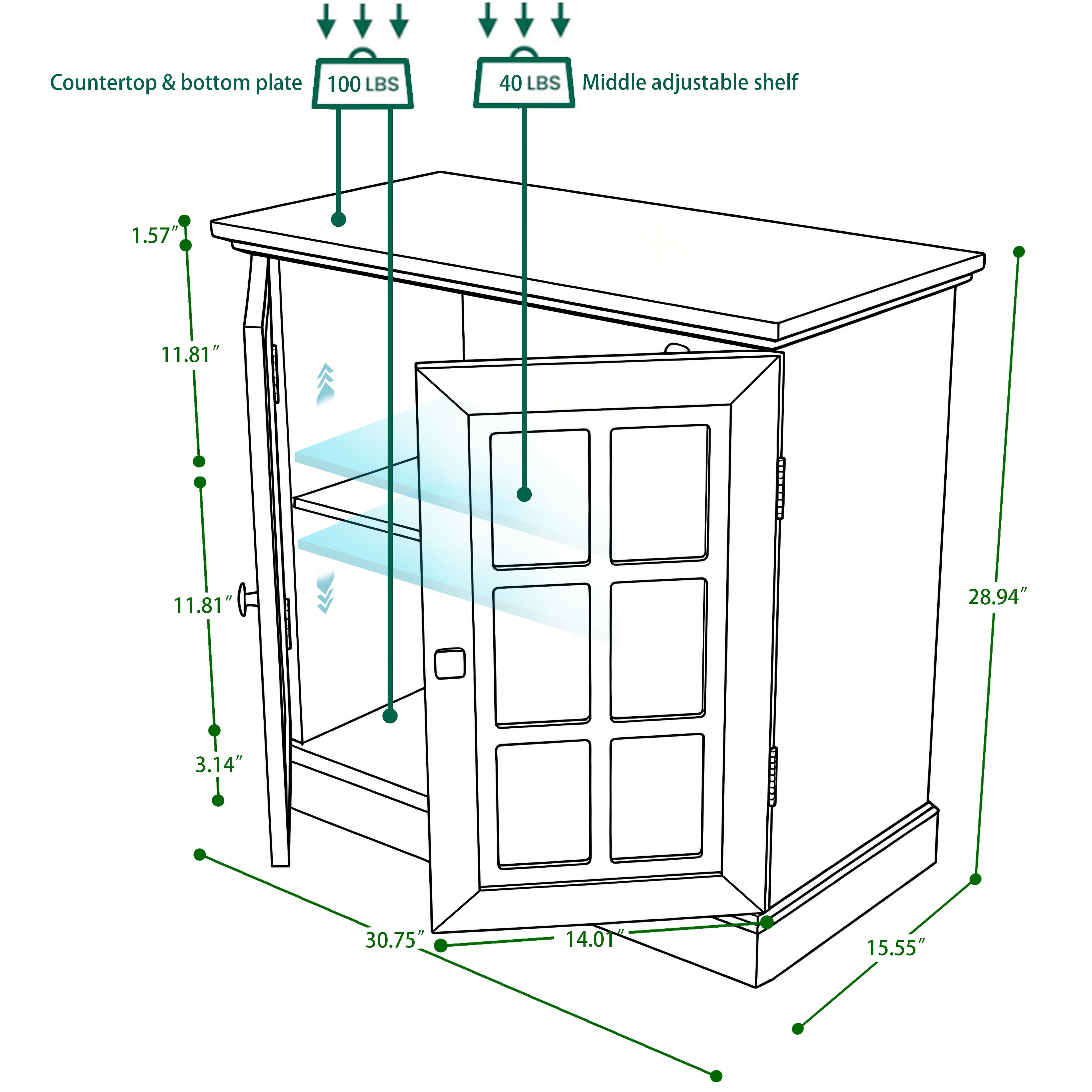 Countertop & bottom plate

100 LBS

40 LBS

Middle adjustable shelf

1.57″

11.81″

11.81″

3.14″

28.94″

30.75″

14.01″

15.55″