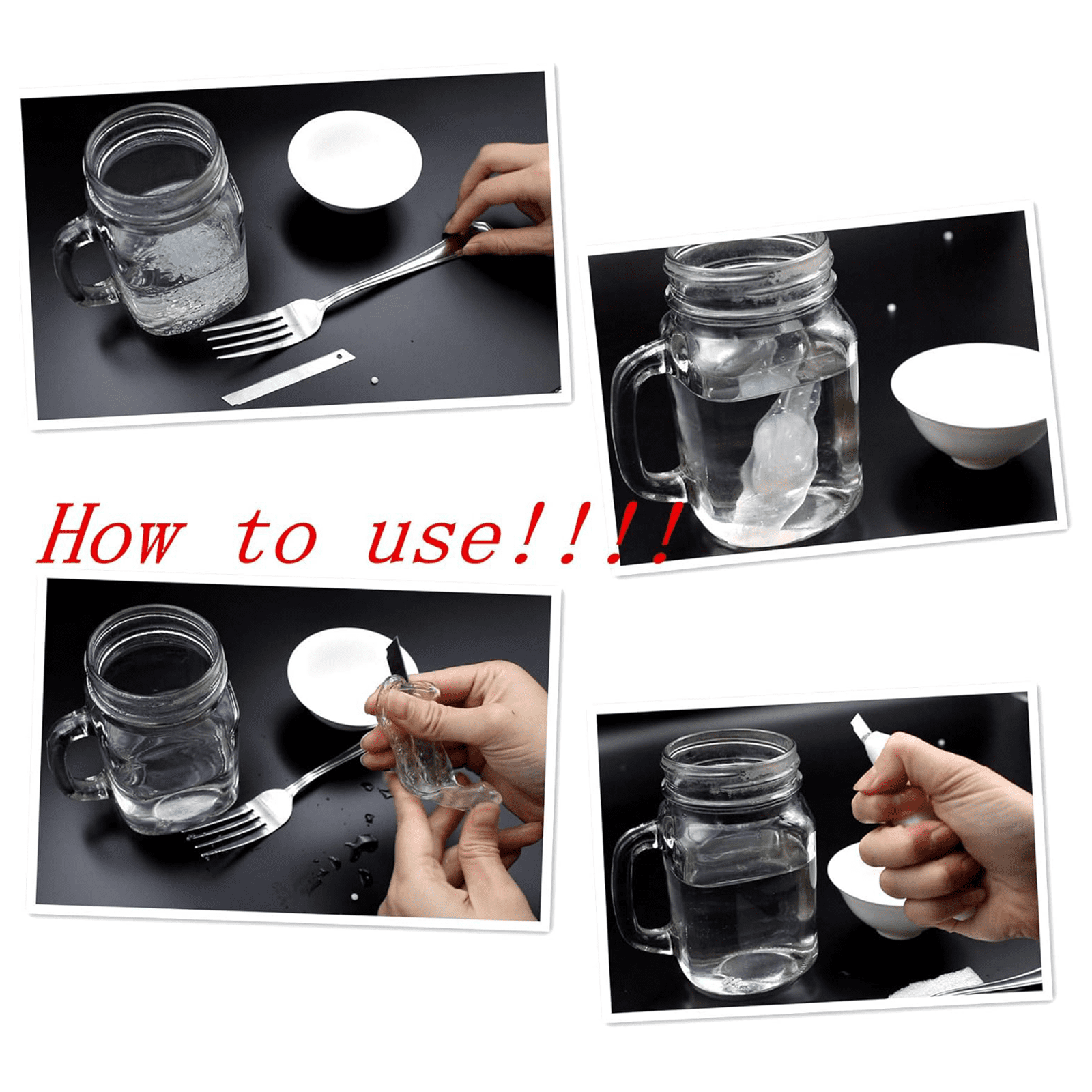 How to use!!!!