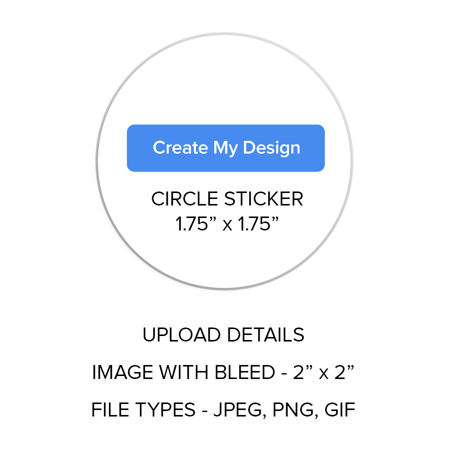 Create My Design

CIRCLE STICKER
1.75” x 1.75”

UPLOAD DETAILS

IMAGE WITH BLEED - 2” x 2”

FILE TYPES - JPEG, PNG, GIF