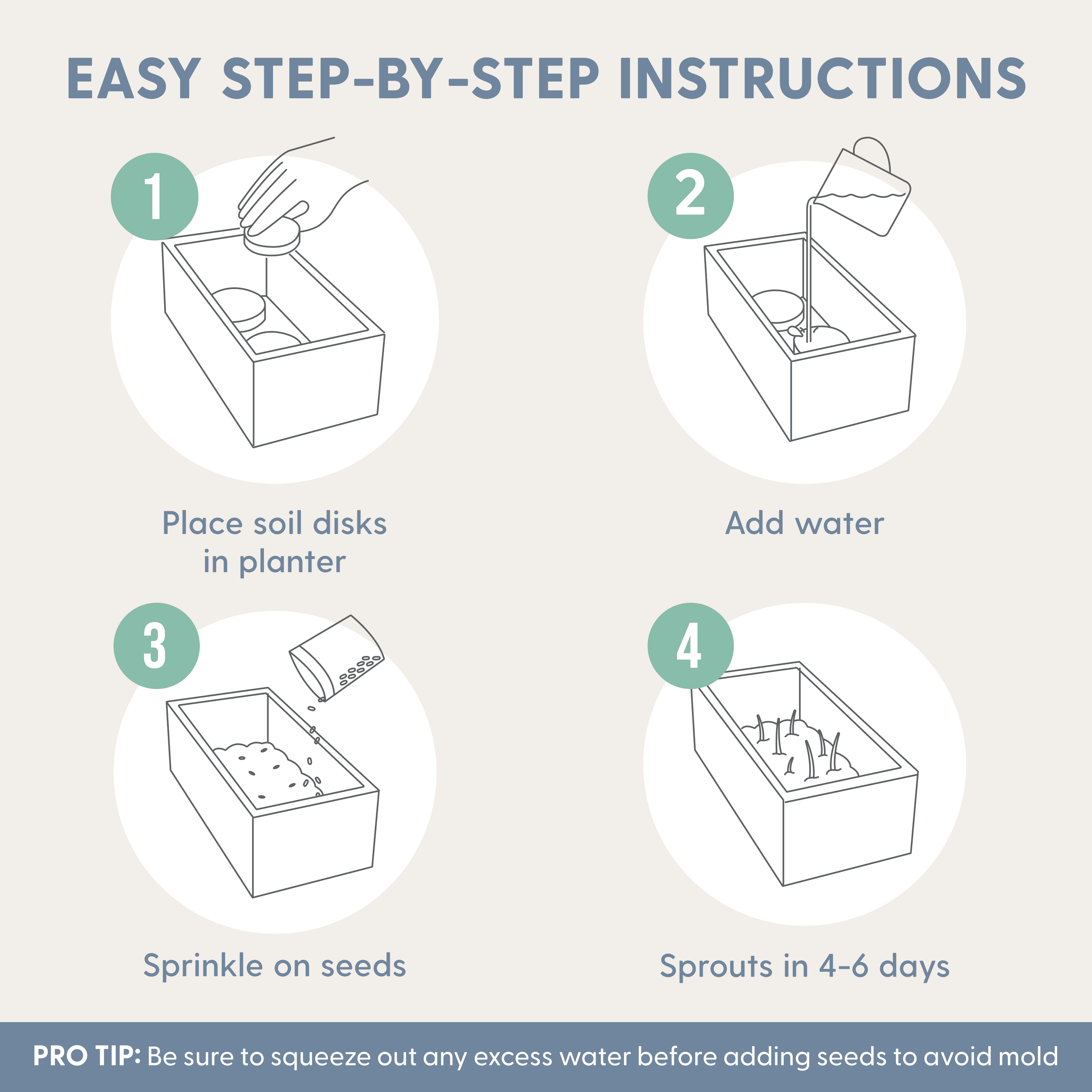 EASY STEP-BY-STEP INSTRUCTIONS

1

Place soil disks in planter

2

Add water

3

Sprinkle on seeds

4

Sprouts in 4-6 days

PRO TIP: Be sure to squeeze out any excess water before adding seeds to avoid mold