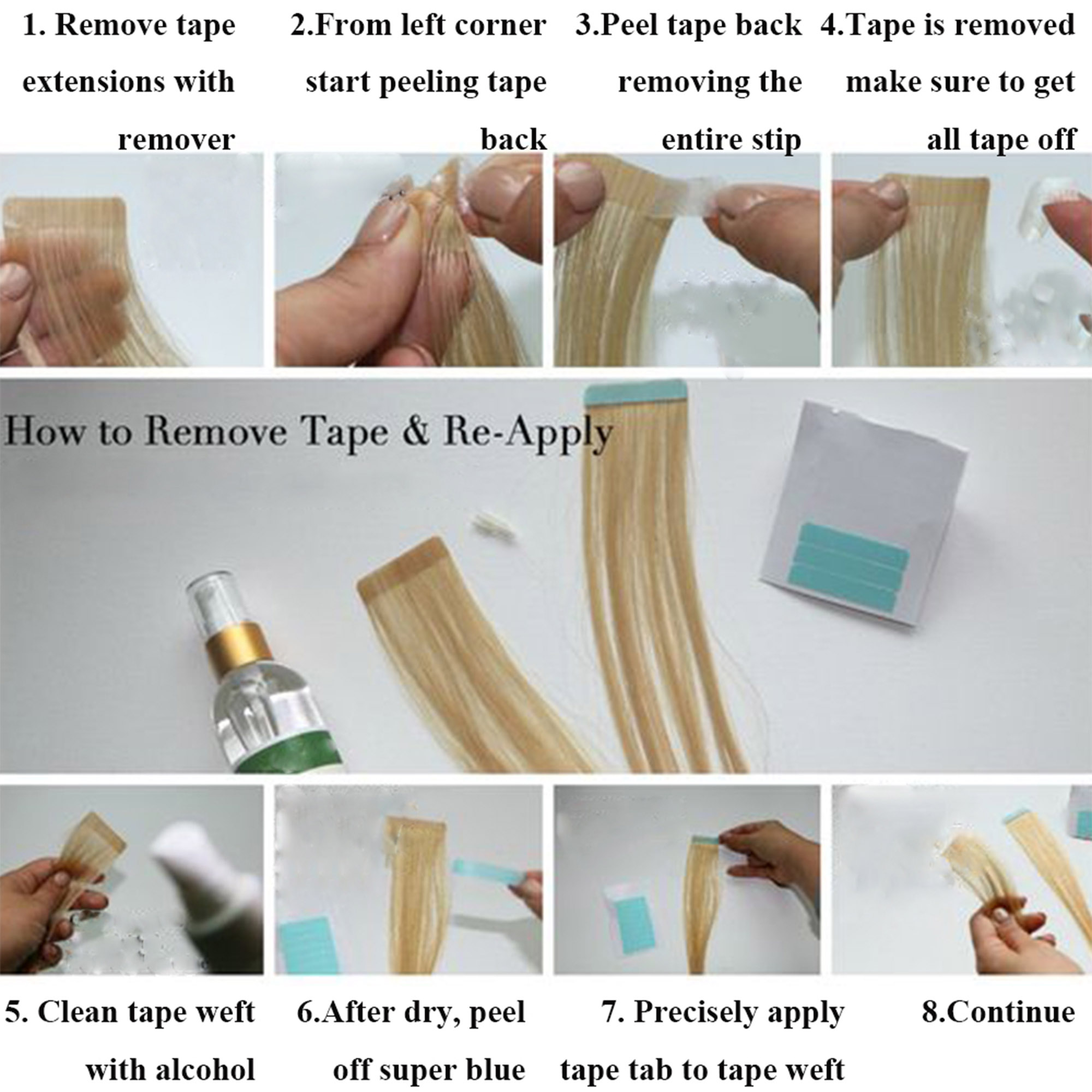 1. Remove tape extensions with remover

2.From left corner start peeling tape back

3.Peel tape back removing the entire stip

4.Tape is removed make sure to get all tape off

How to Remove Tape & Re-Apply

5. Clean tape weft with alcohol

6.After dry, peel off super blue

7. Precisely apply tape tab to tape weft

8.Continue