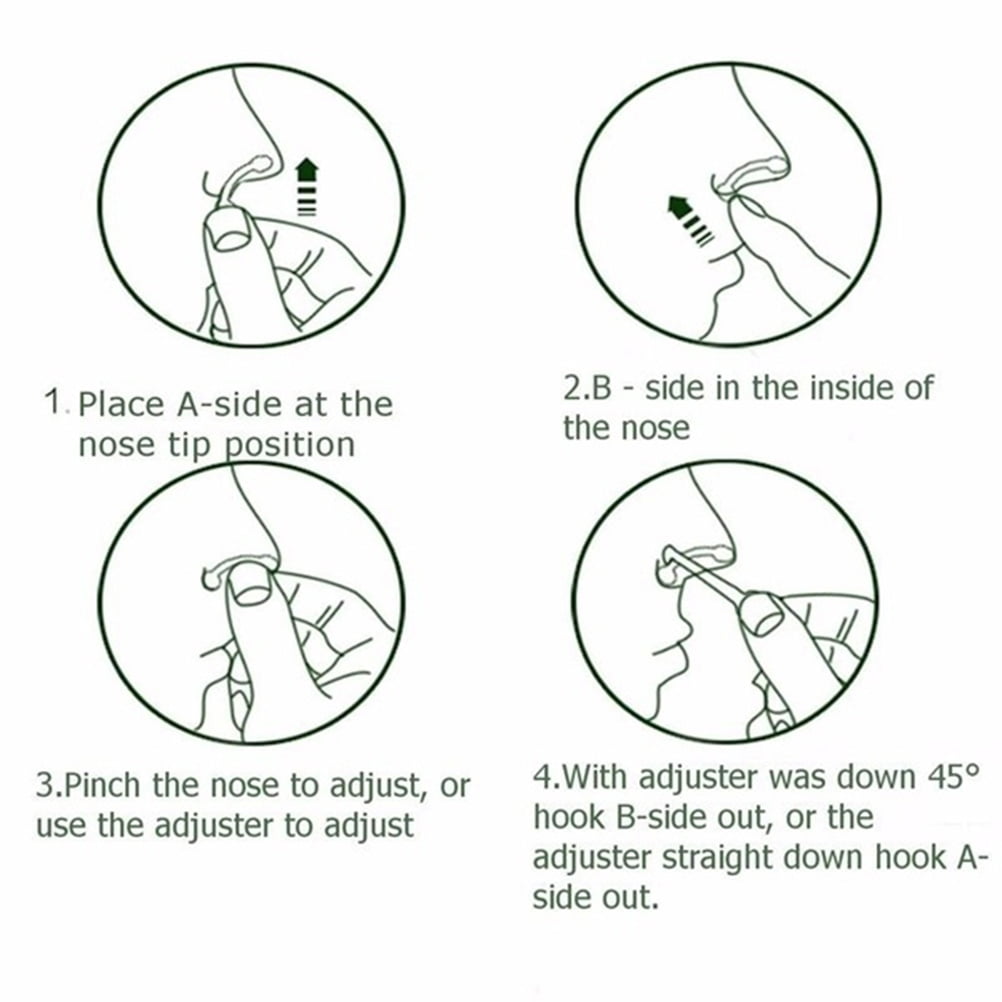 1. Place A-side at the nose tip position

2.B - side in the inside of the nose

3.Pinch the nose to adjust, or use the adjuster to adjust

4.With adjuster was down 45° hook B-side out, or the adjuster straight down hook A-side out.