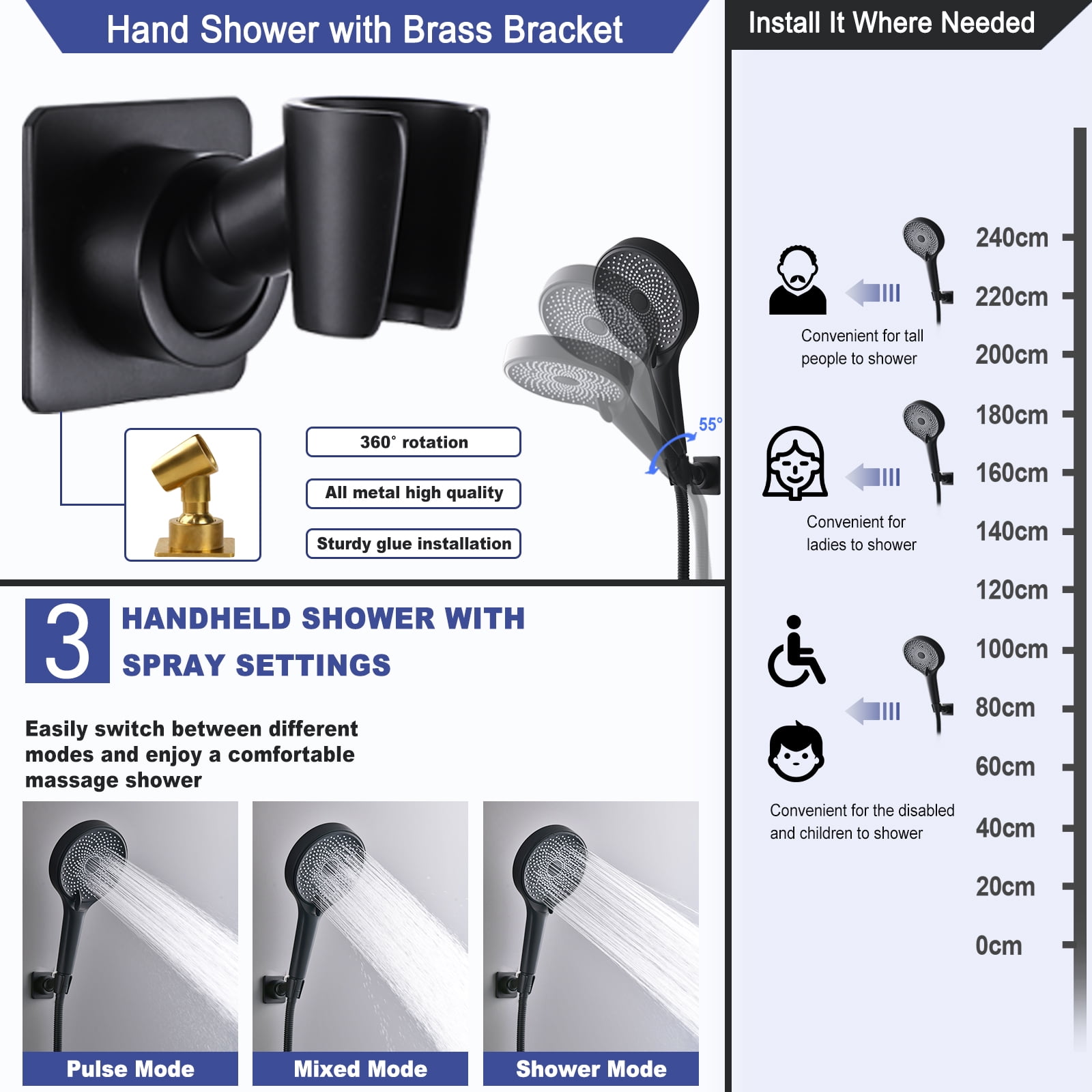 Hand Shower with Brass Bracket

360° rotation

All metal high quality

Sturdy glue installation

55°

3 HANDHELD SHOWER WITH SPRAY SETTINGS

Easily switch between different modes and enjoy a comfortable massage shower

Pulse Mode

Mixed Mode

Shower Mode

Install It Where Needed

Convenient for tall people to shower

Convenient for ladies to shower

Convenient for the disabled and children to shower

240cm

220cm

200cm

180cm

160cm

140cm

120cm

100cm

80cm

60cm

40cm

20cm

0cm