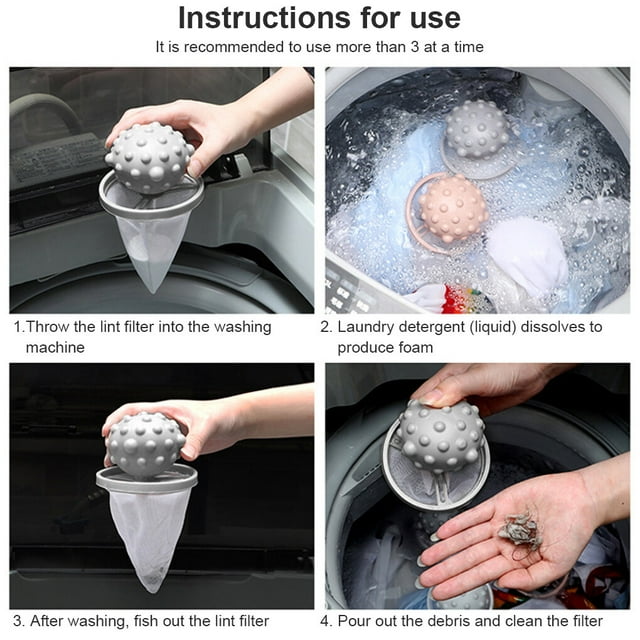 Instructions for use

It is recommended to use more than 3 at a time

1.Throw the lint filter into the washing machine

2. Laundry detergent (liquid) dissolves to produce foam

3. After washing, fish out the lint filter

4. Pour out the debris and clean the filter