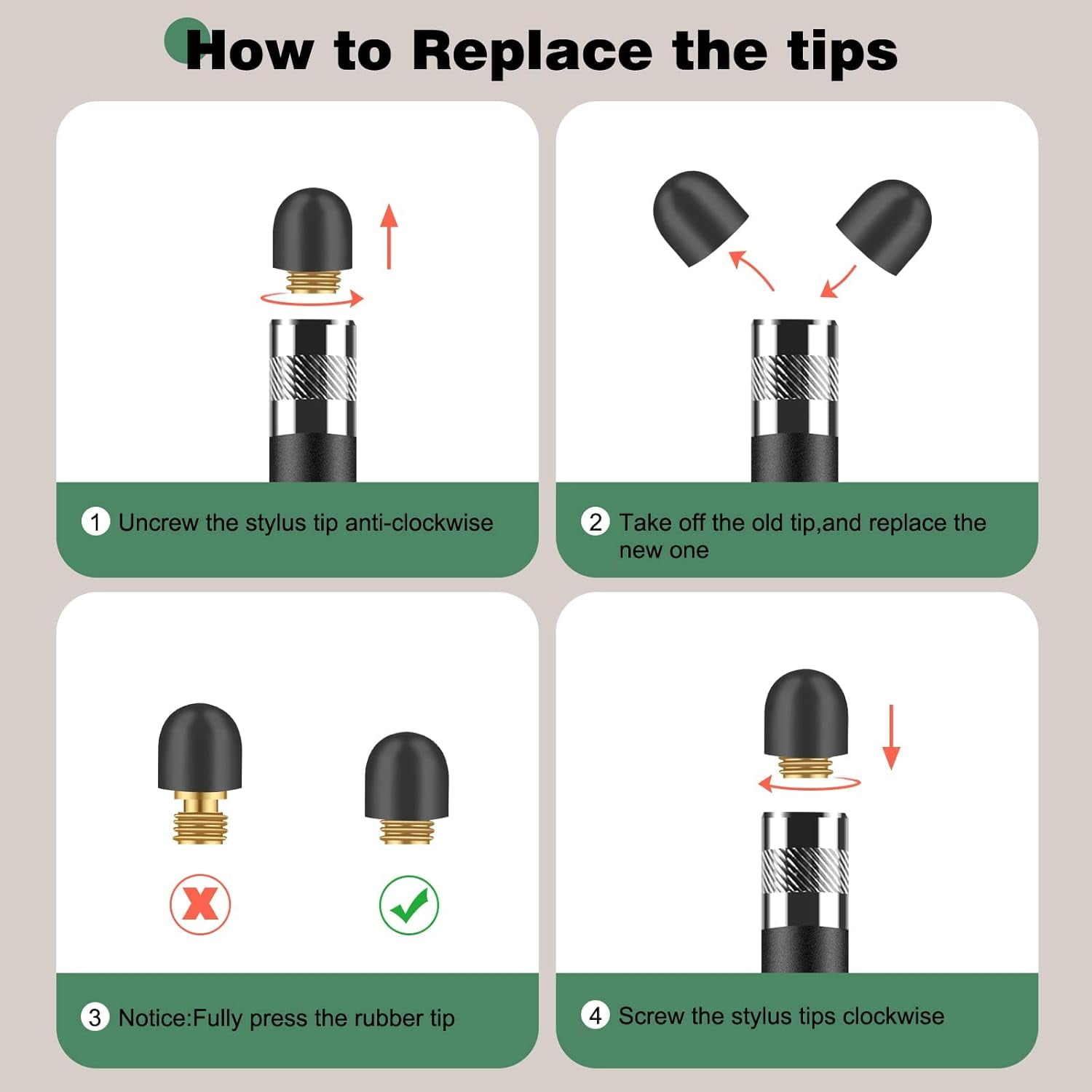 How to Replace the tips

1 Uncrew the stylus tip anti-clockwise

2 Take off the old tip,and replace the new one

3 Notice:Fully press the rubber tip

4 Screw the stylus tips clockwise