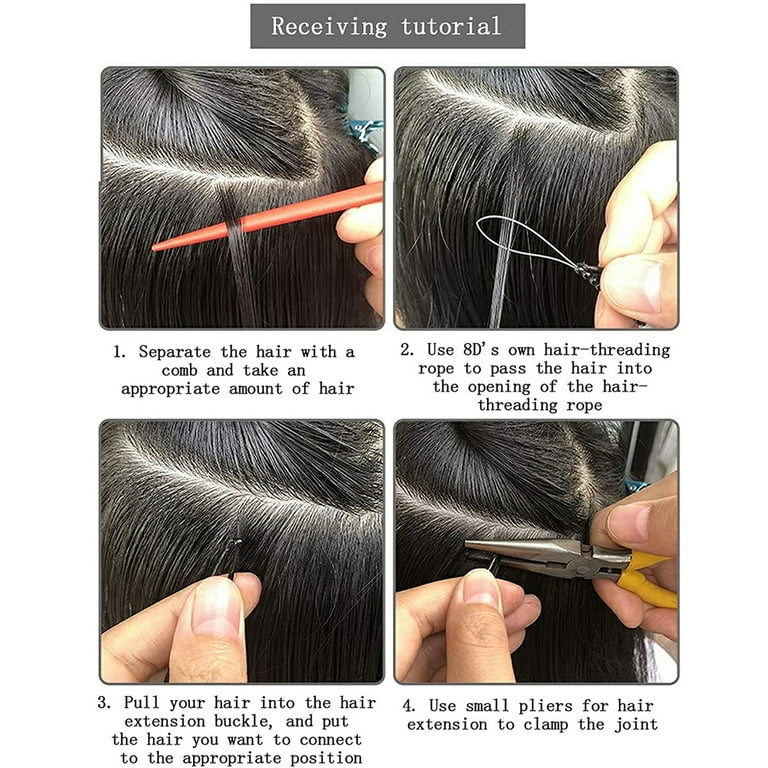 Receiving tutorial

1. Separate the hair with a comb and take an appropriate amount of hair

2. Use 8D's own hair-threading rope to pass the hair into the opening of the hair-threading rope

3. Pull your hair into the hair extension buckle, and put the hair you want to connect to the appropriate position

4. Use small pliers for hair extension to clamp the joint