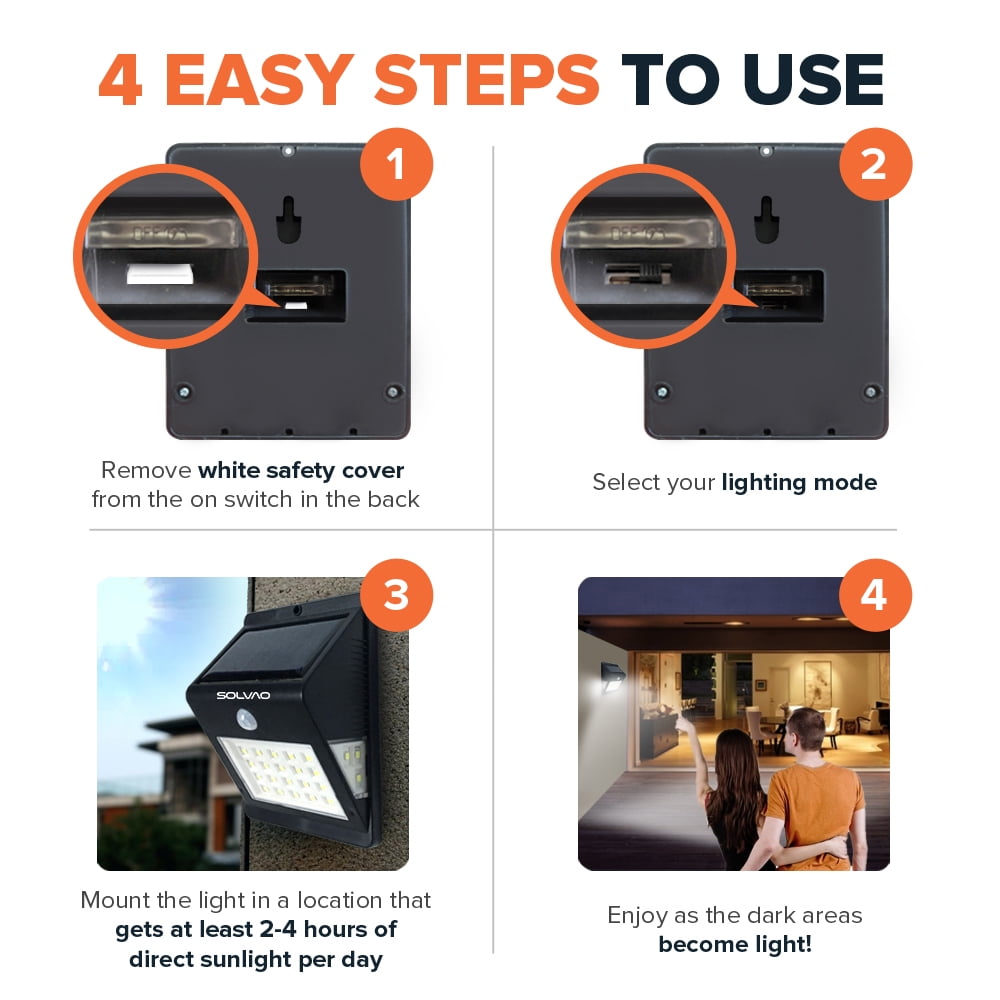 4 EASY STEPS TO USE

1

Remove white safety cover from the on switch in the back

2

Select your lighting mode

3

SOLVAO

Mount the light in a location that gets at least 2-4 hours of direct sunlight per day

4

Enjoy as the dark areas become light!