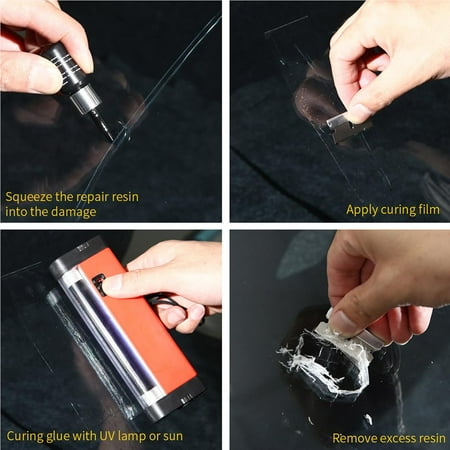 Squeeze the repair resin into the damage

Apply curing film

Curing glue with UV lamp or sun

Remove excess resin