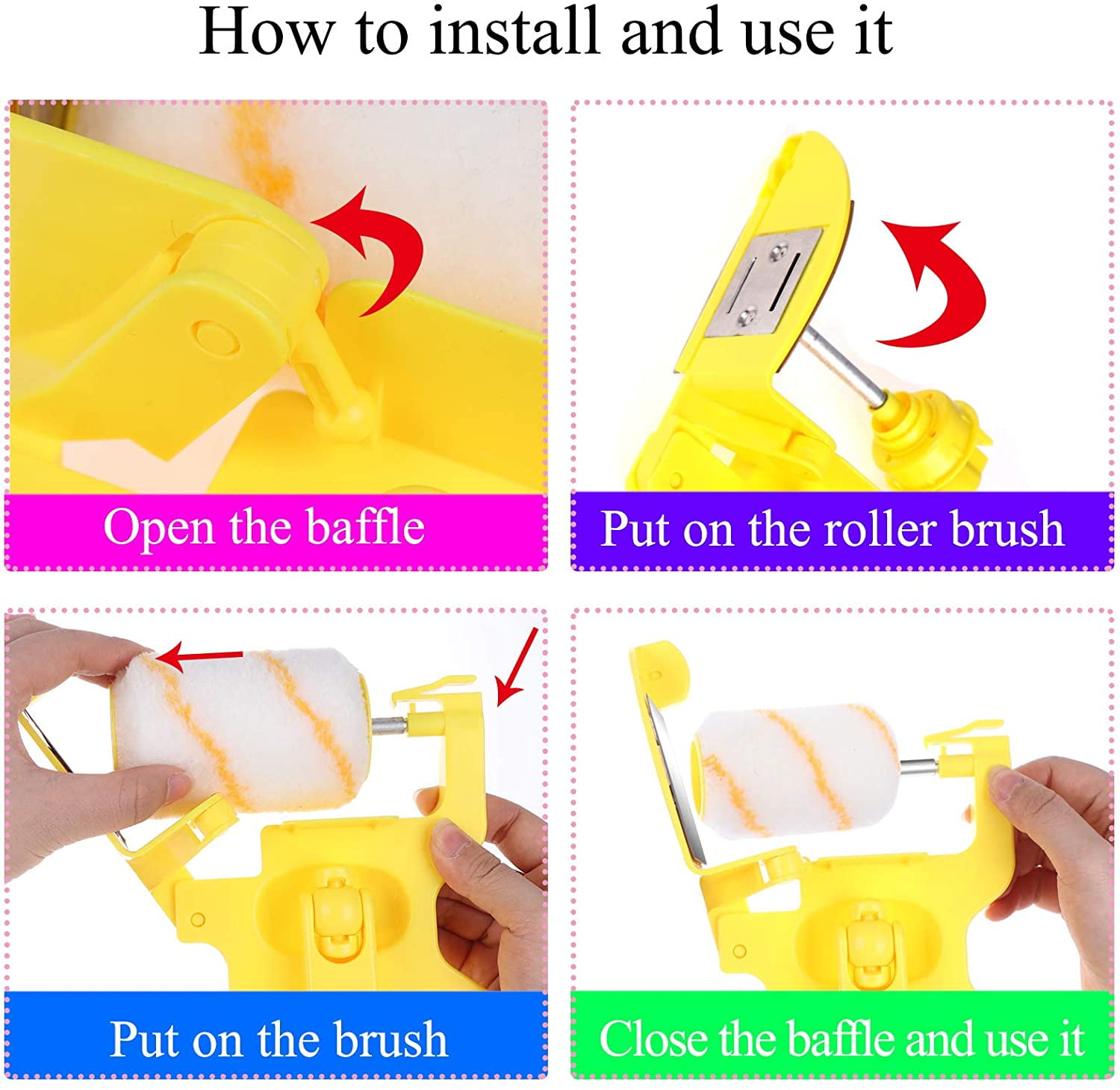 How to install and use it

Open the baffle

Put on the roller brush

Put on the brush

Close the baffle and use it