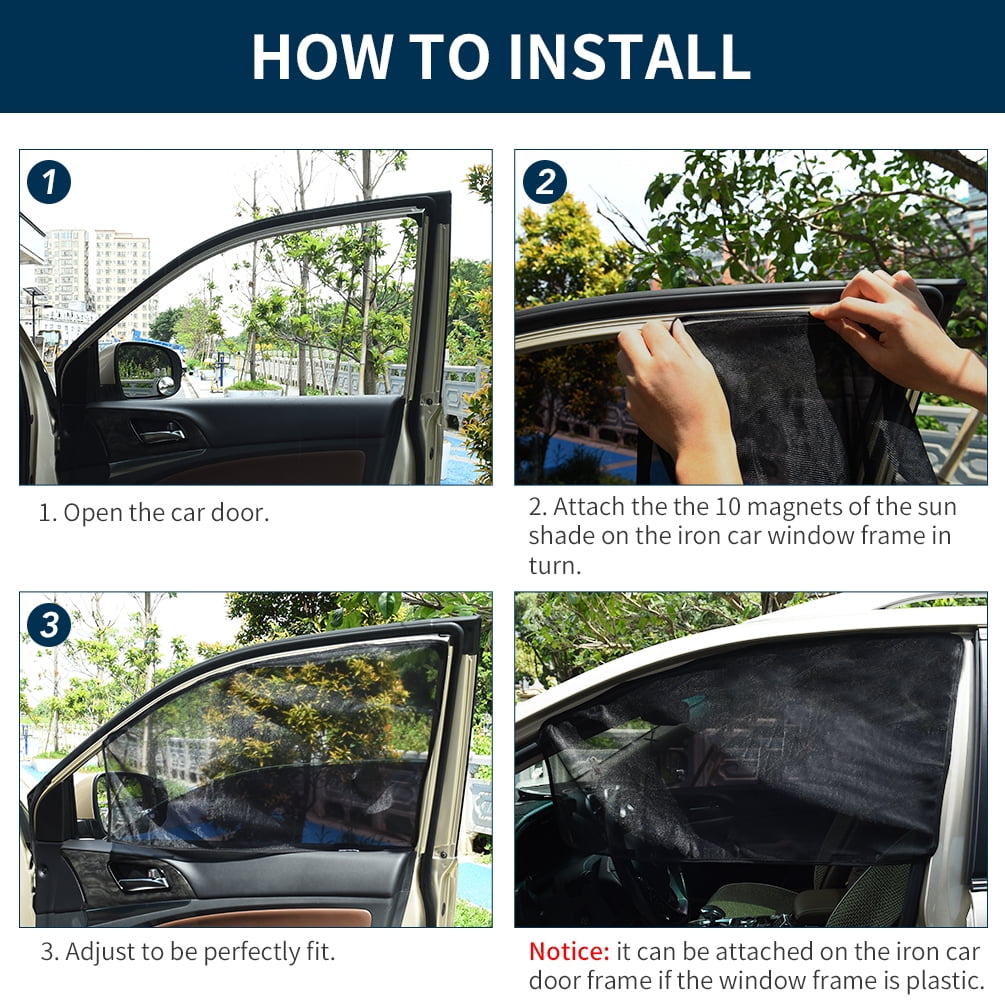 HOW TO INSTALL

1

1. Open the car door.

2

2. Attach the the 10 magnets of the sun shade on the iron car window frame in turn.

3

3. Adjust to be perfectly fit.

Notice: it can be attached on the iron car door frame if the window frame is plastic.