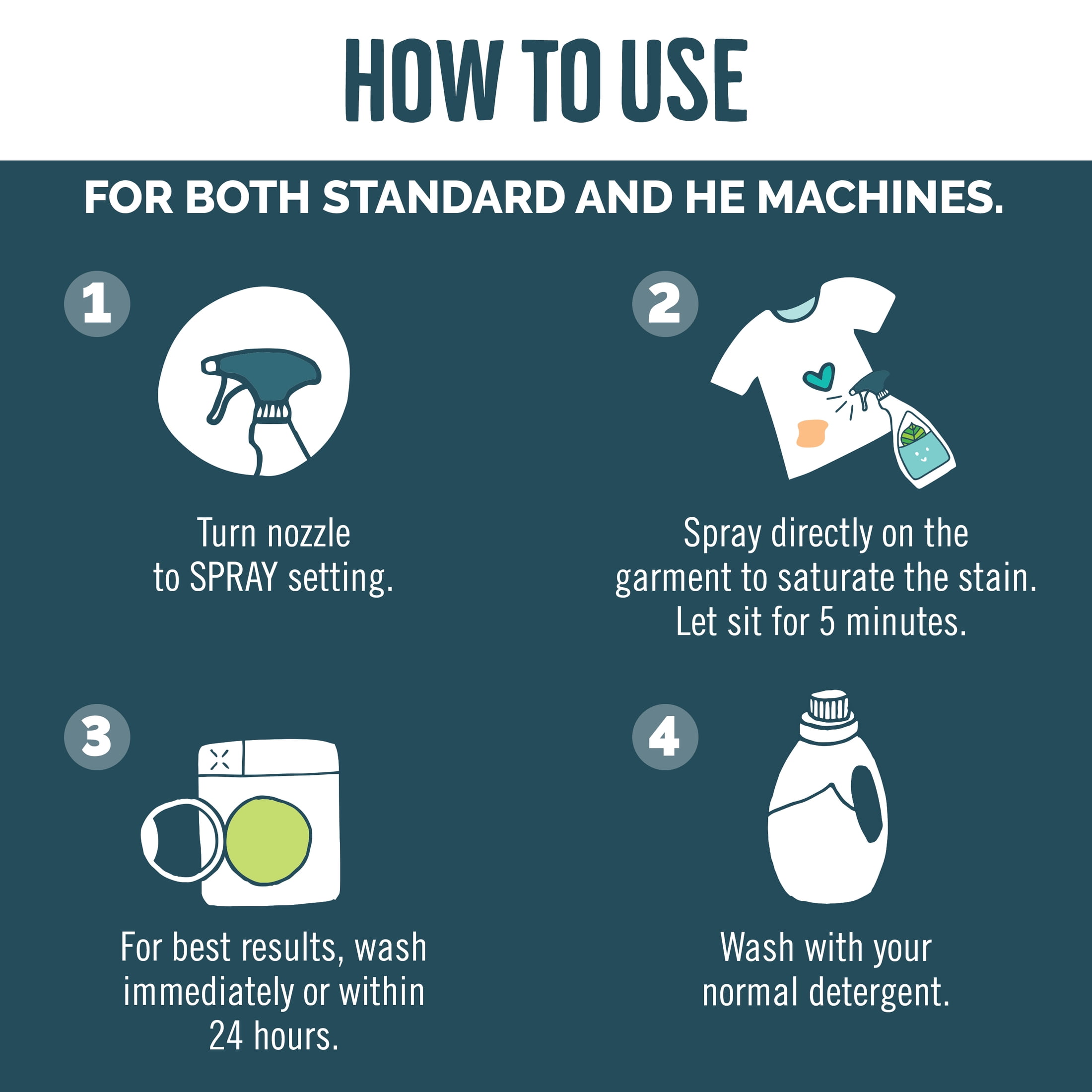 HOW TO USE

FOR BOTH STANDARD AND HE MACHINES.

1

Turn nozzle to SPRAY setting.

2

Spray directly on the garment to saturate the stain. Let sit for 5 minutes.

3

For best results, wash immediately or within 24 hours.

4

Wash with your normal detergent.