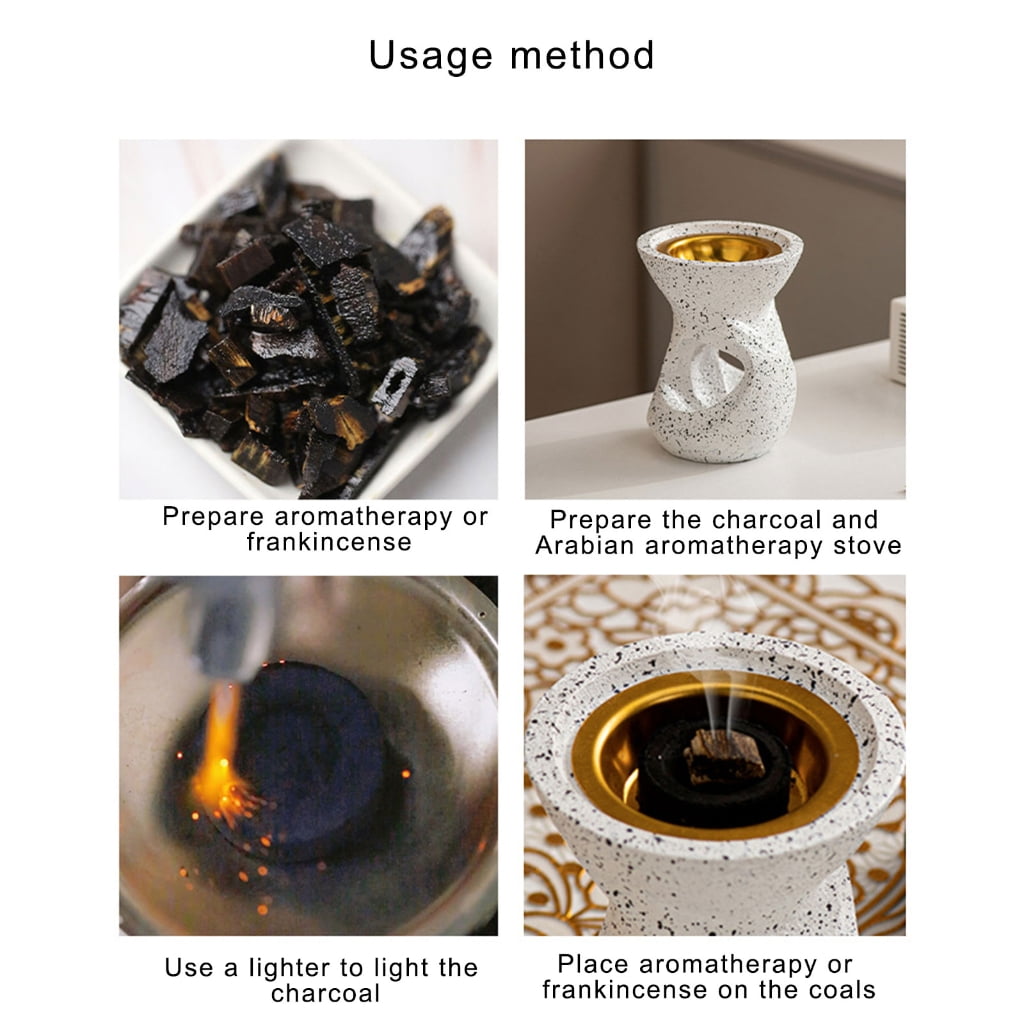 Usage method

Prepare aromatherapy or frankincense

Prepare the charcoal and Arabian aromatherapy stove

Use a lighter to light the charcoal

Place aromatherapy or frankincense on the coals