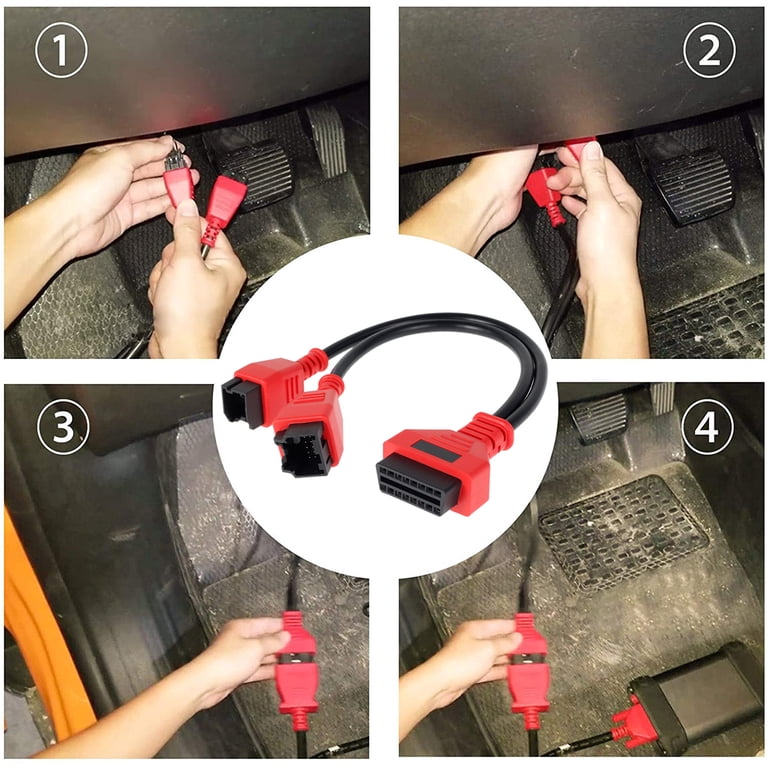 ①

②

③

④