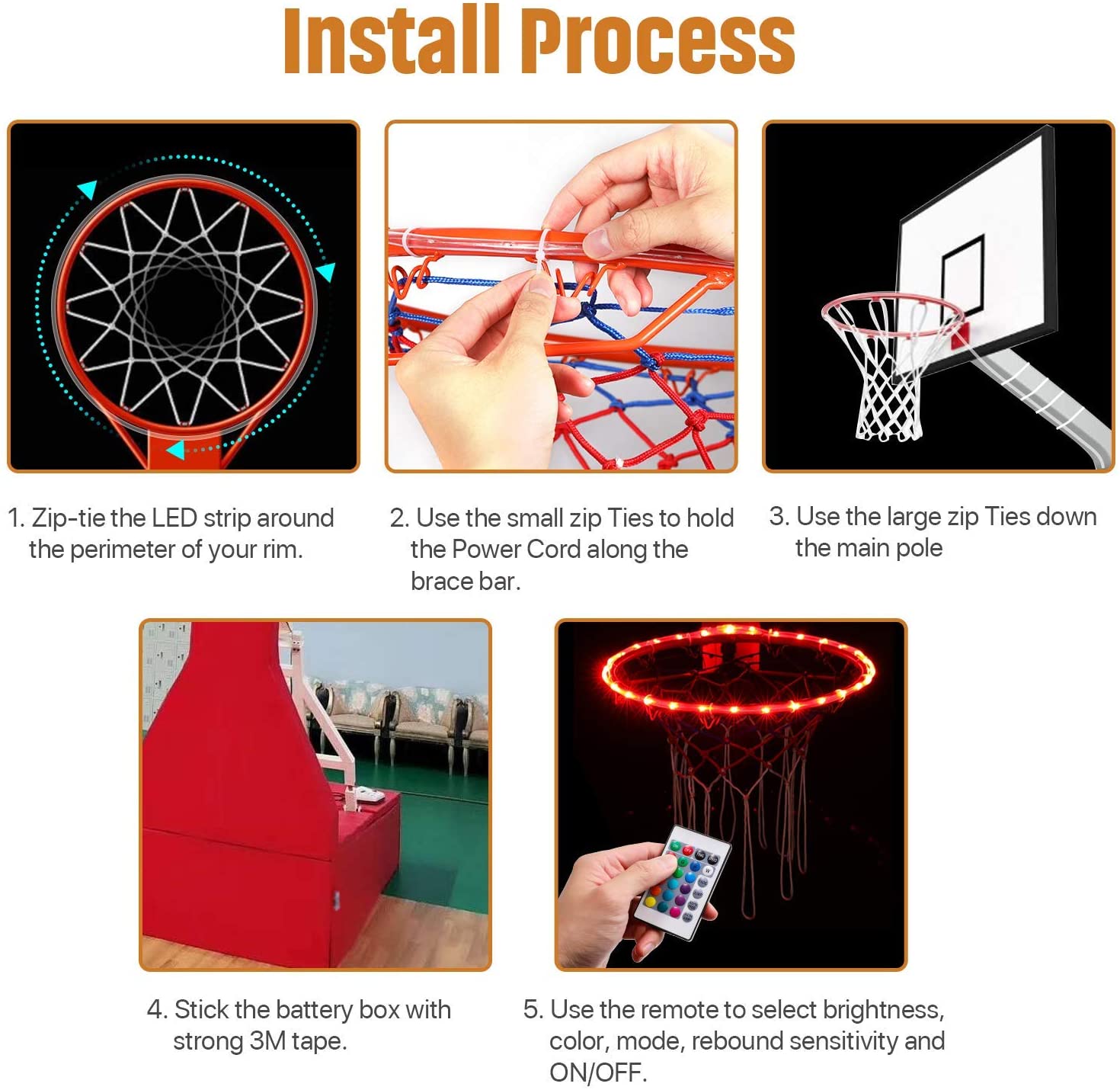 Install Process

1. Zip-tie the LED strip around the perimeter of your rim.

2. Use the small zip Ties to hold the Power Cord along the brace bar.

3. Use the large zip Ties down the main pole

4. Stick the battery box with strong 3M tape.

5. Use the remote to select brightness, color, mode, rebound sensitivity and ON/OFF.