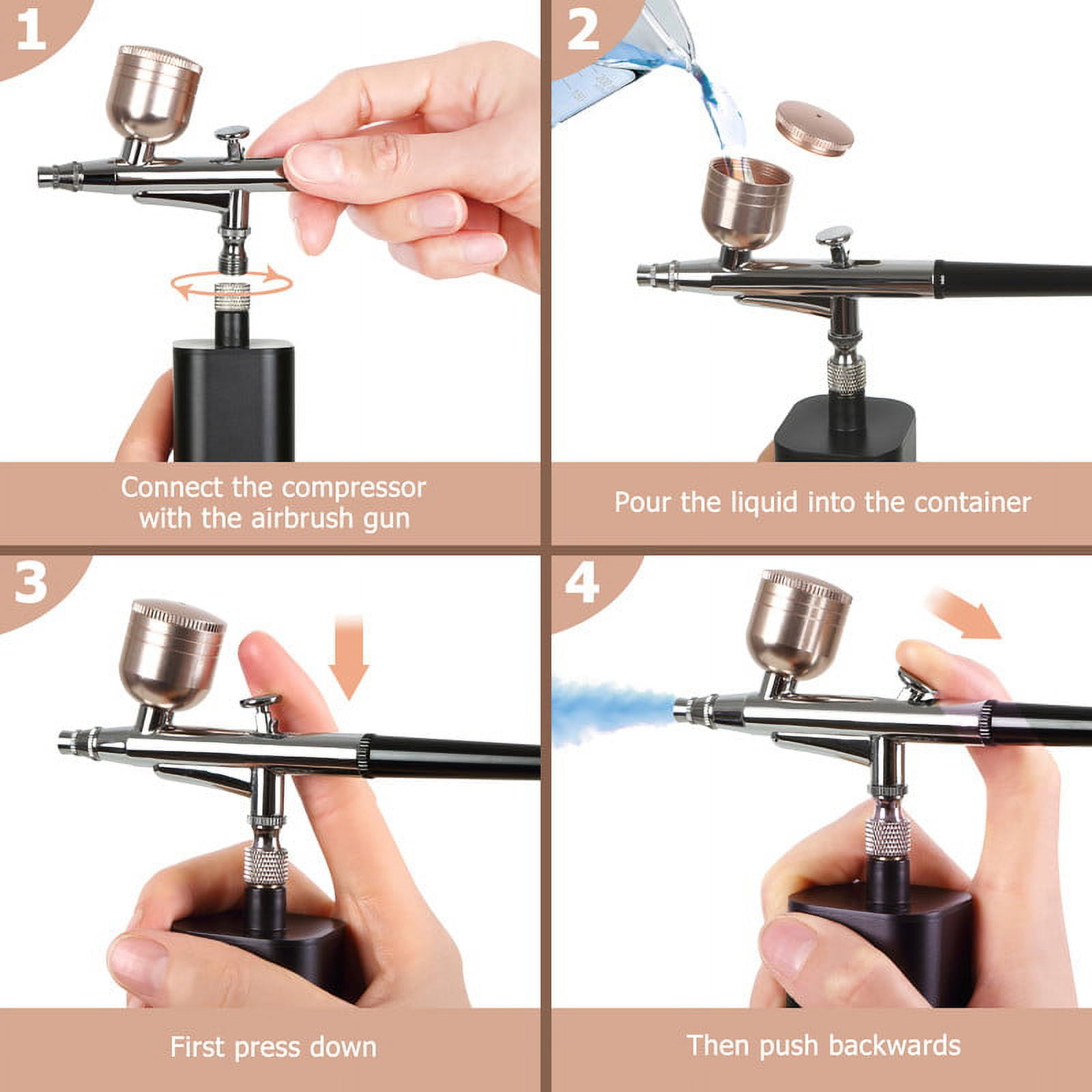 1

Connect the compressor with the airbrush gun

2

Pour the liquid into the container

3

First press down

4

Then push backwards