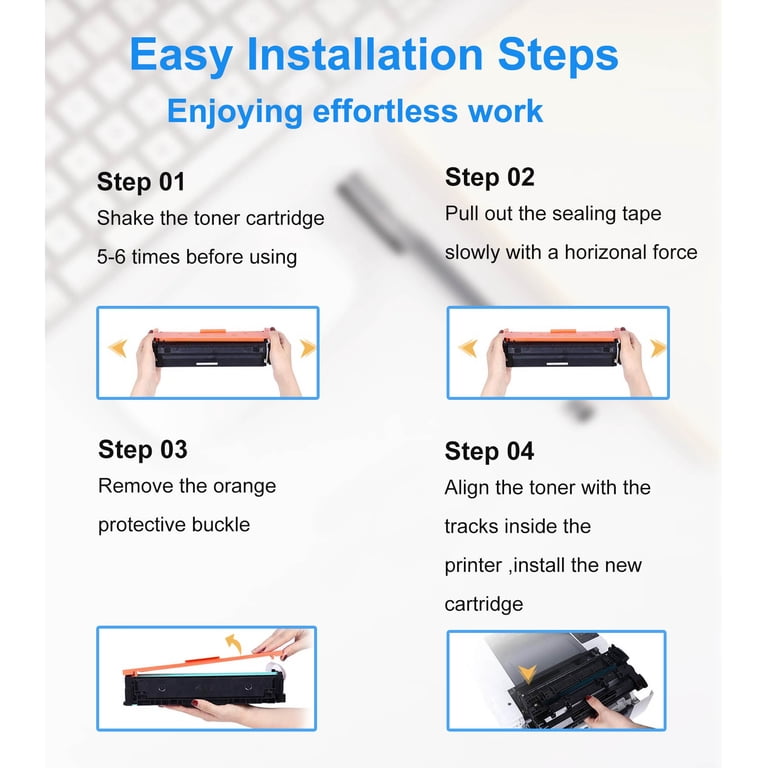 Easy Installation Steps
Enjoying effortless work

Step 01
Shake the toner cartridge 5-6 times before using

Step 02
Pull out the sealing tape slowly with a horizonal force

Step 03
Remove the orange protective buckle

Step 04
Align the toner with the tracks inside the printer ,install the new cartridge