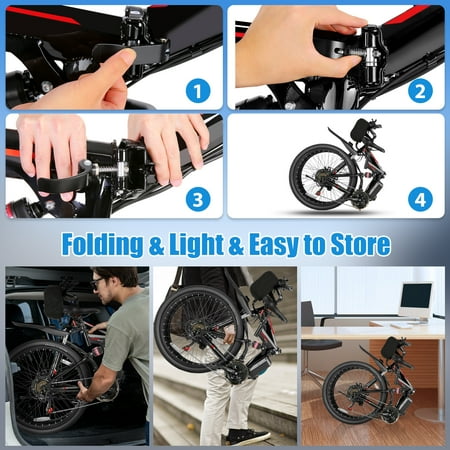 1

2

3

4

Folding & Light & Easy to Store