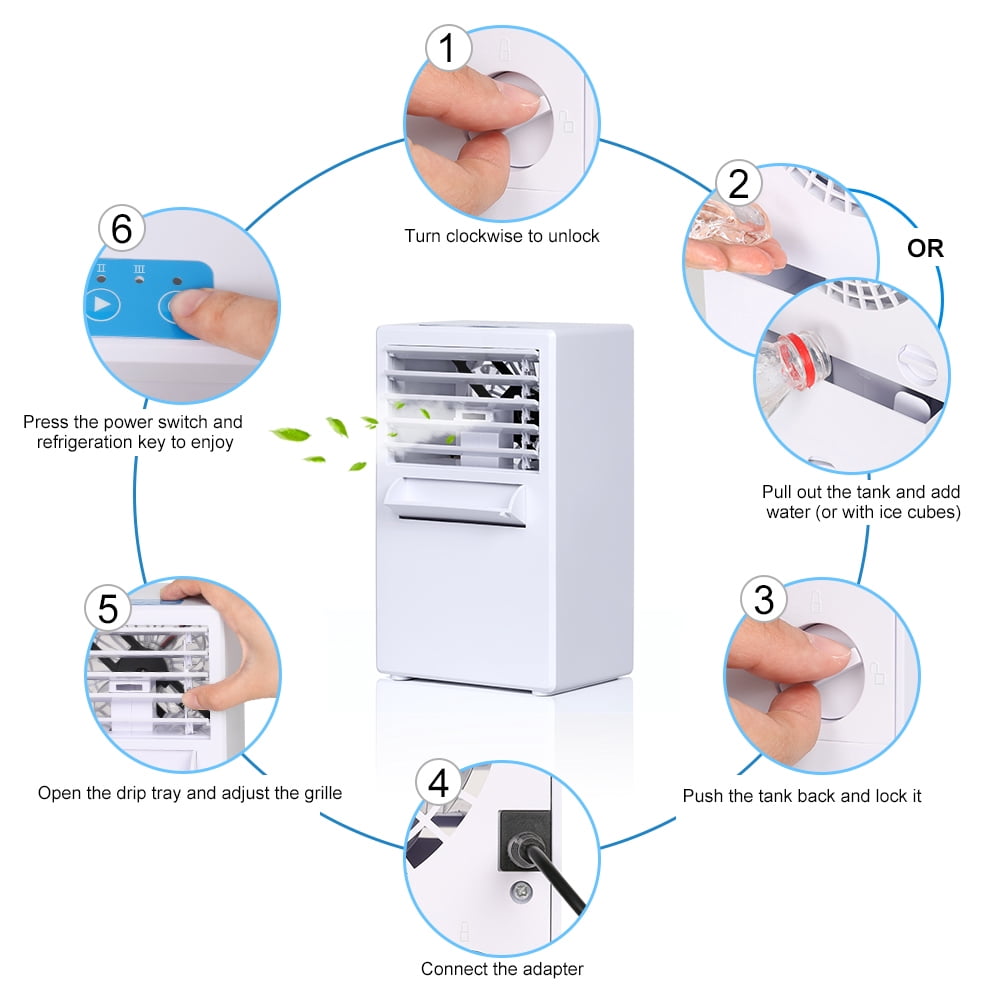 1
Turn clockwise to unlock

2
OR
Pull out the tank and add water (or with ice cubes)

3
Push the tank back and lock it

4
Connect the adapter

5
Open the drip tray and adjust the grille

6
II III
Press the power switch and refrigeration key to enjoy