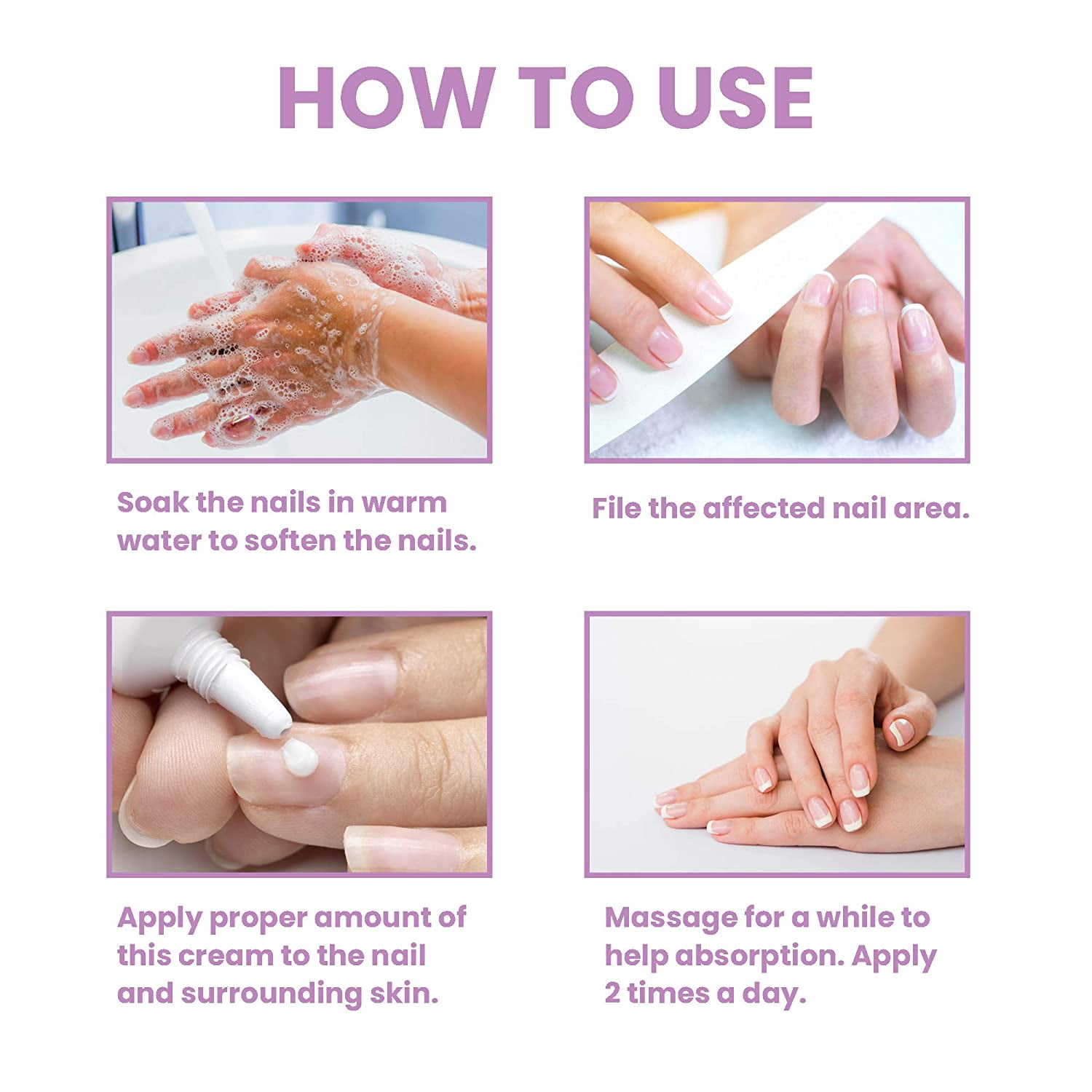 HOW TO USE

Soak the nails in warm water to soften the nails.

File the affected nail area.

Apply proper amount of this cream to the nail and surrounding skin.

Massage for a while to help absorption. Apply 2 times a day.