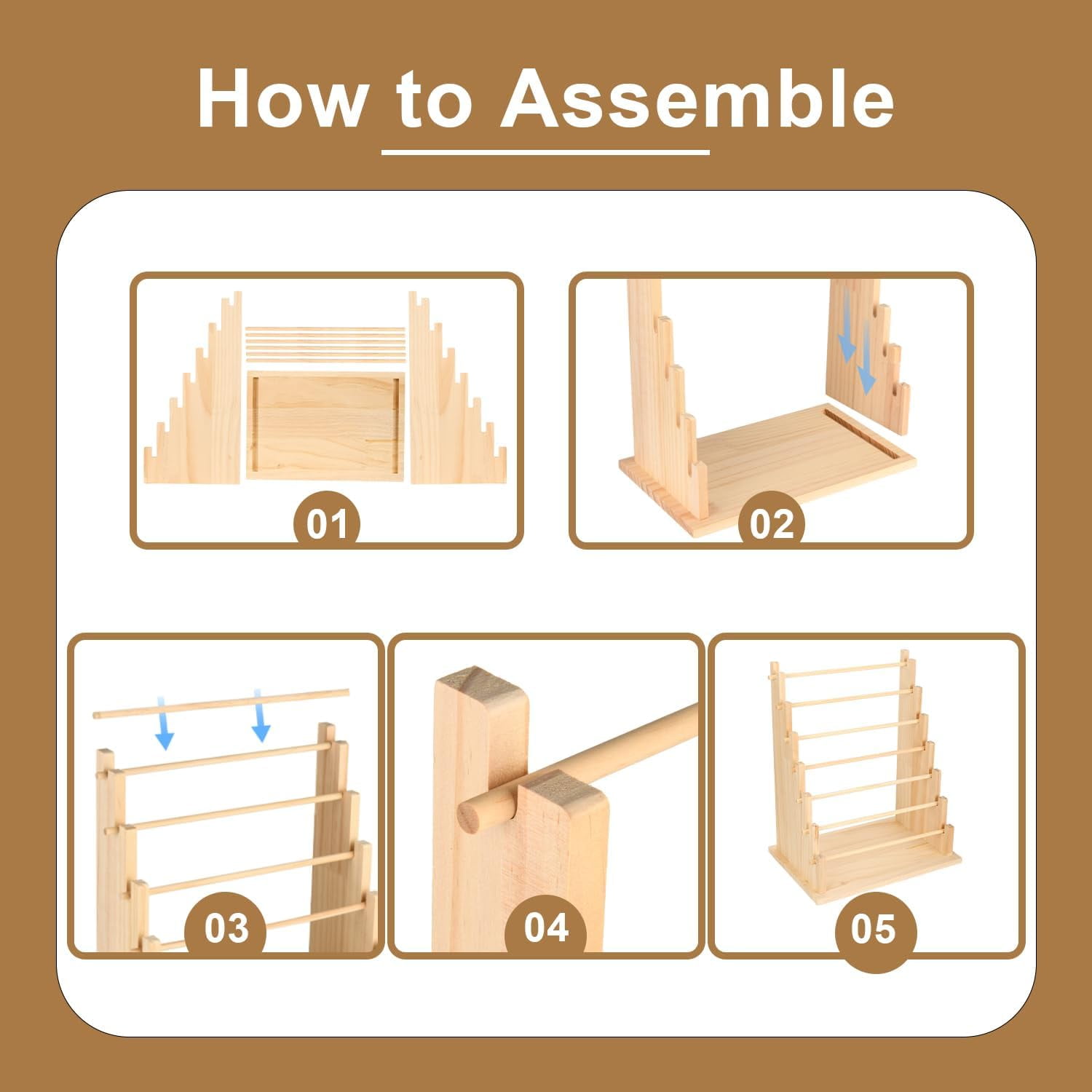 How to Assemble

01

02

03

04

05