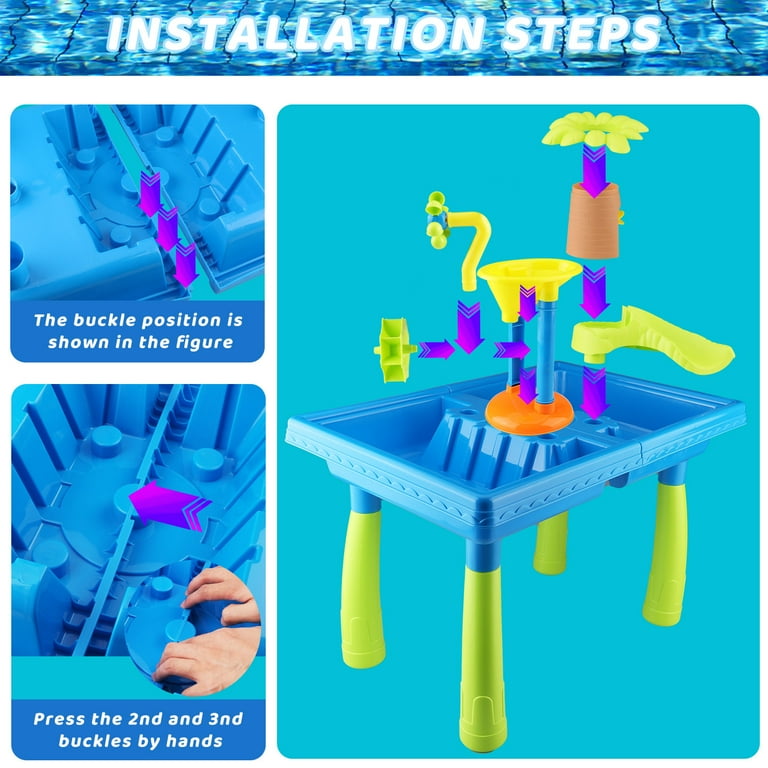 INSTALLATION STEPS

The buckle position is shown in the figure

Press the 2nd and 3nd buckles by hands