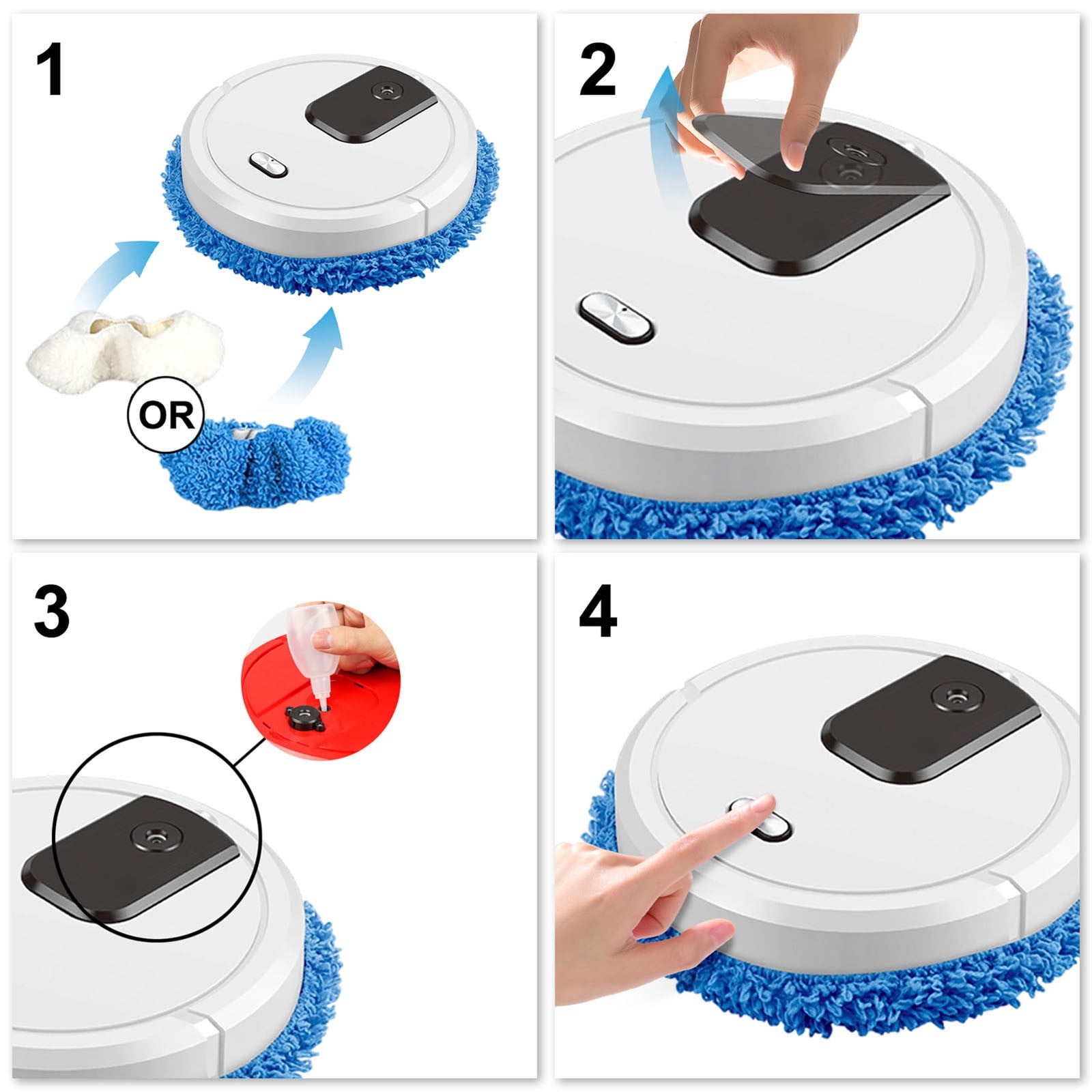 1

OR

2

3

4