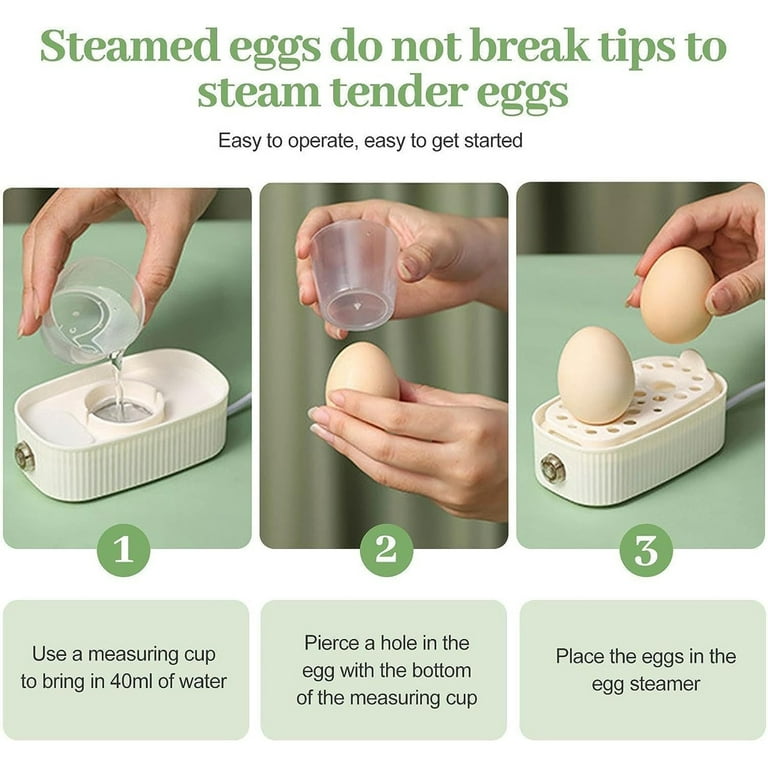 Steamed eggs do not break tips to steam tender eggs

Easy to operate, easy to get started

1

2

3

Use a measuring cup to bring in 40ml of water

Pierce a hole in the egg with the bottom of the measuring cup

Place the eggs in the egg steamer