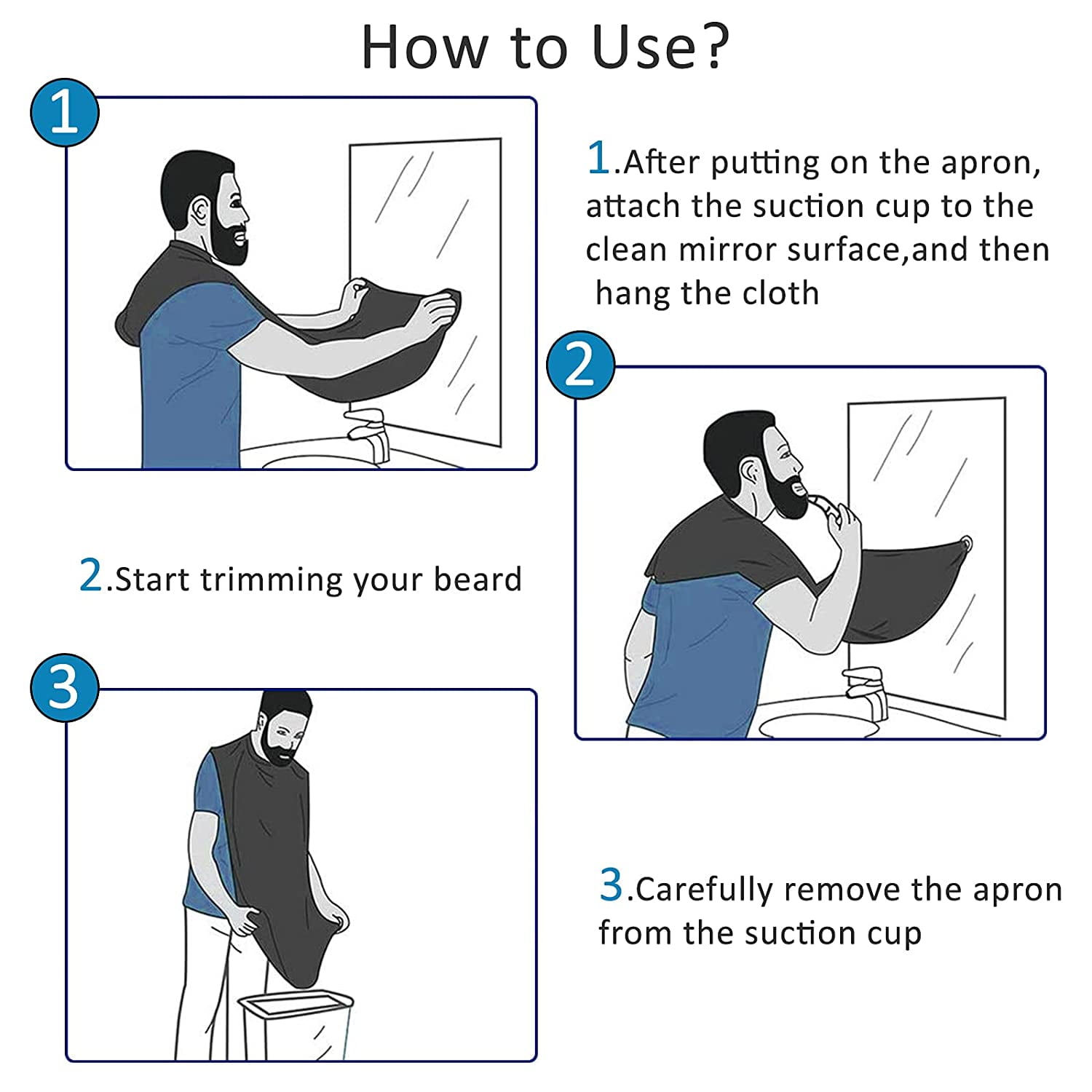 How to Use?

1

1.After putting on the apron, attach the suction cup to the clean mirror surface,and then hang the cloth

2

2.Start trimming your beard

3

3.Carefully remove the apron from the suction cup