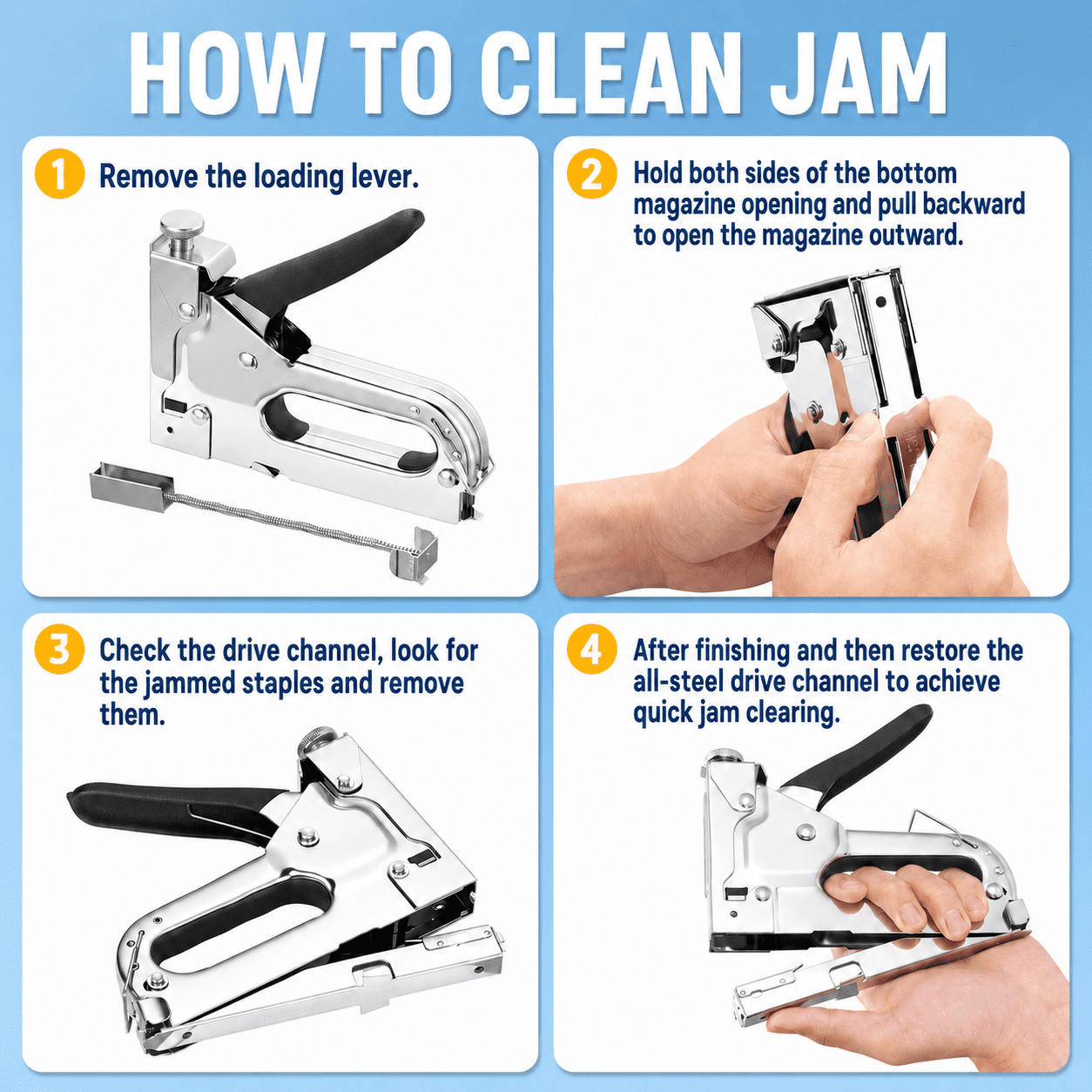 HOW TO CLEAN JAM

1 Remove the loading lever.

2 Hold both sides of the bottom magazine opening and pull backward to open the magazine outward.

3 Check the drive channel, look for the jammed staples and remove them.

4 After finishing and then restore the all-steel drive channel to achieve quick jam clearing.